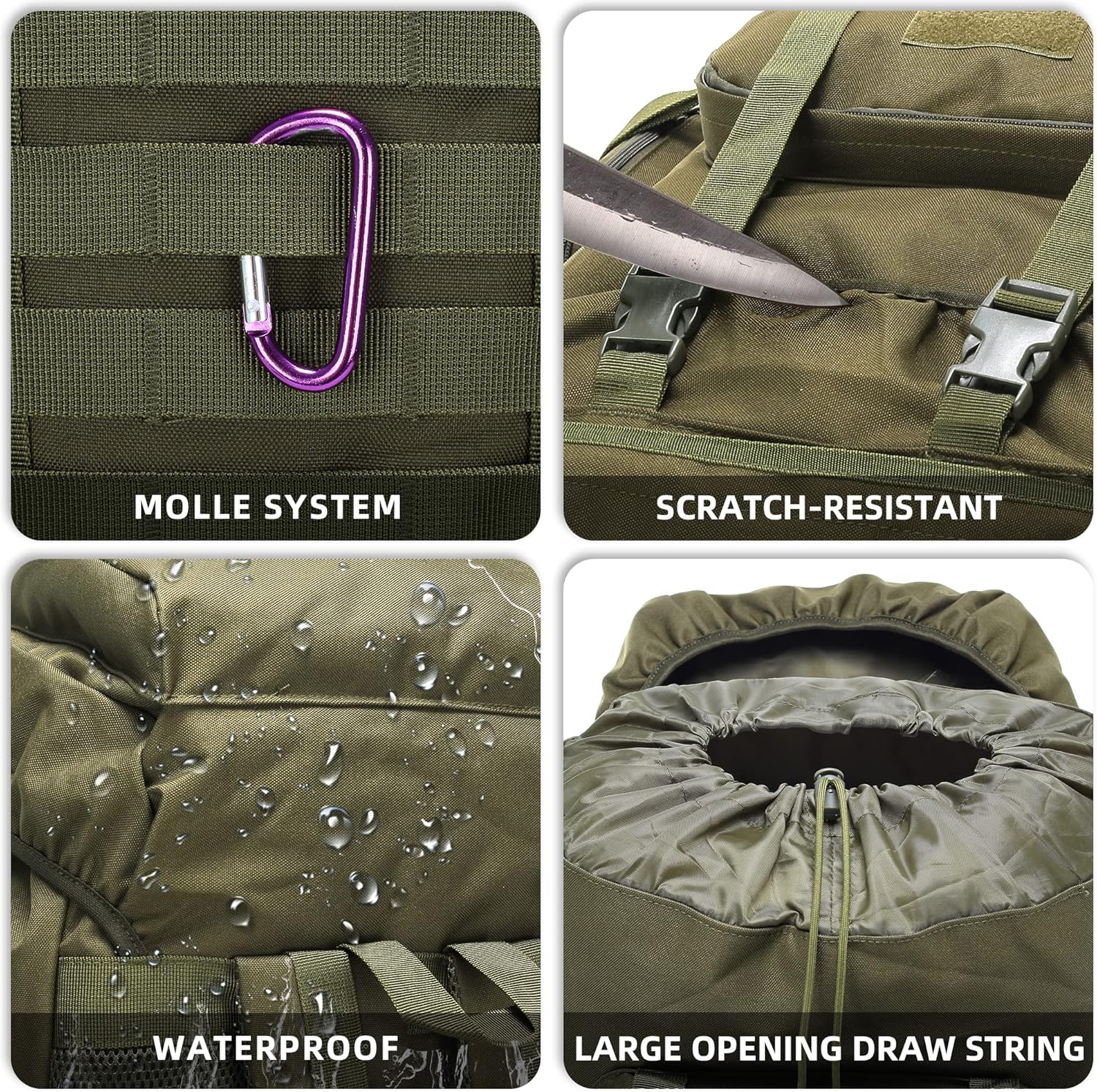 MOLLE SYSTEM

SCRATCH-RESISTANT

WATERPROOF

LARGE OPENING DRAW STRING