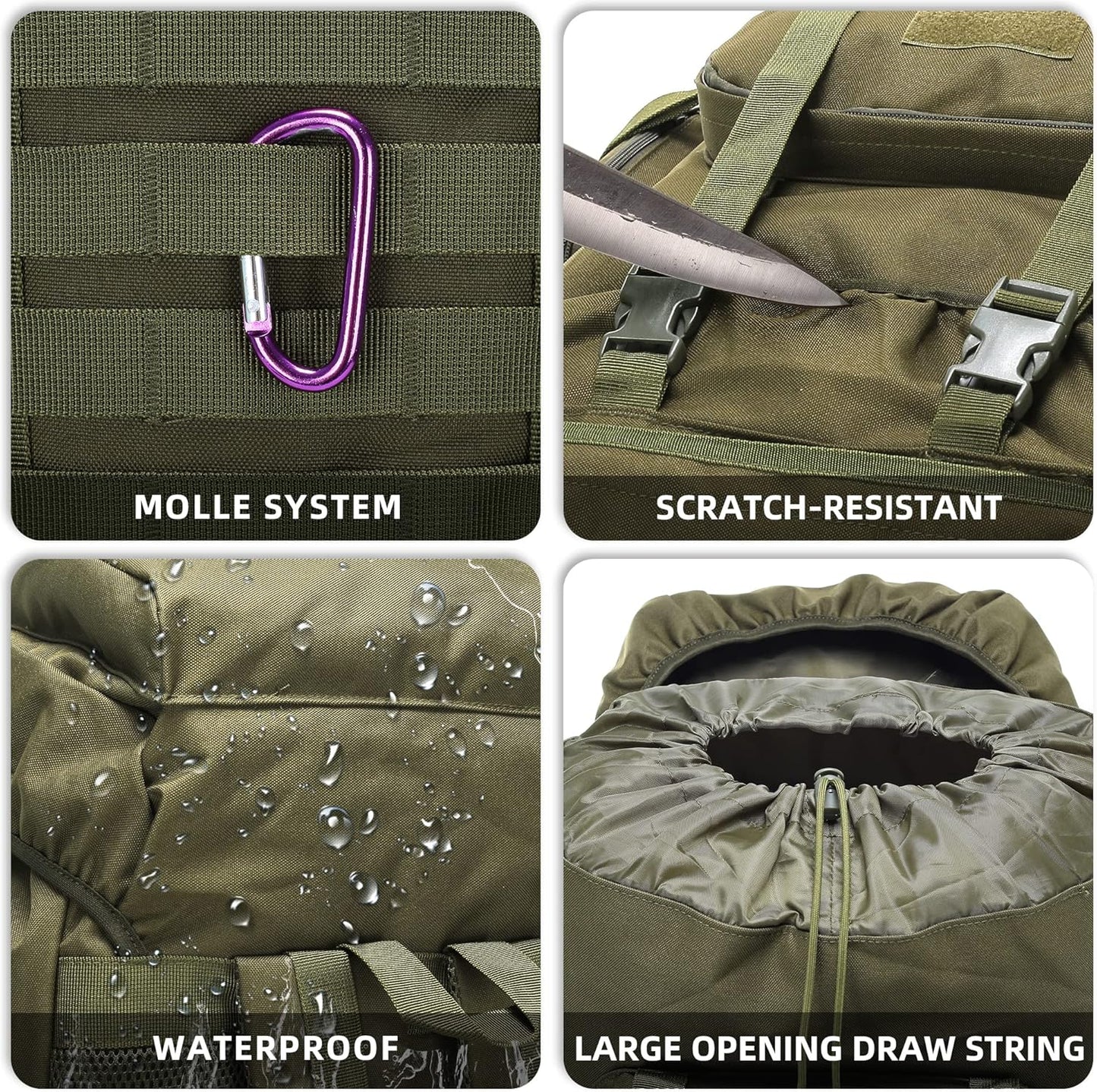 MOLLE SYSTEM

SCRATCH-RESISTANT

WATERPROOF

LARGE OPENING DRAW STRING