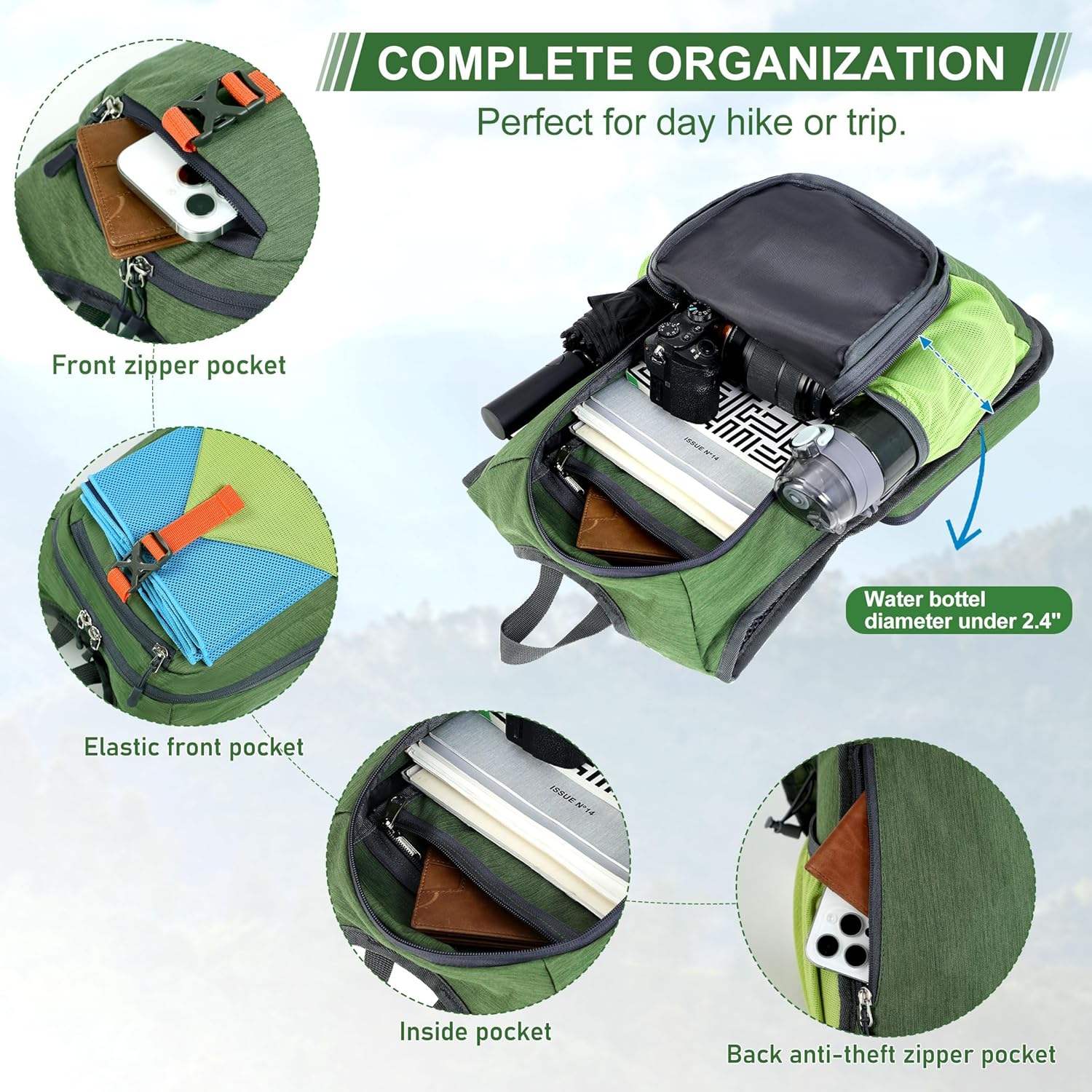 COMPLETE ORGANIZATION

Perfect for day hike or trip.

Front zipper pocket

ISSUE N°14

Water bottel diameter under 2.4"

Elastic front pocket

ISSUE N°14

Inside pocket

Back anti-theft zipper pocket