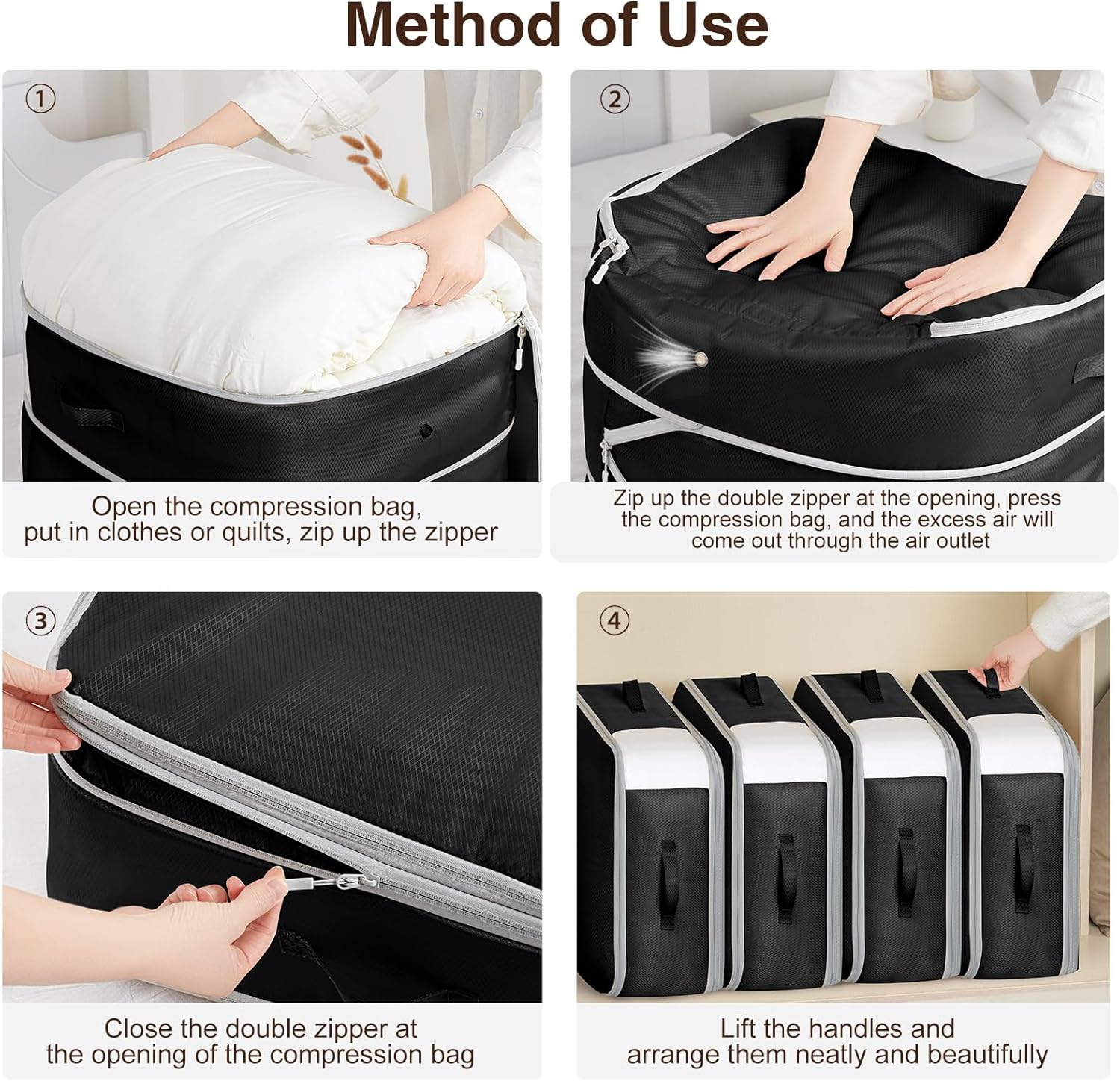 Method of Use

①

Open the compression bag, put in clothes or quilts, zip up the zipper

②

Zip up the double zipper at the opening, press the compression bag, and the excess air will come out through the air outlet

③

Close the double zipper at the opening of the compression bag

④

Lift the handles and arrange them neatly and beautifully