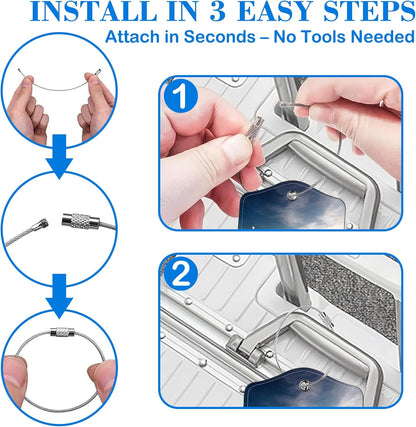 INSTALL IN 3 EASY STEPS
Attach in Seconds – No Tools Needed

1

2