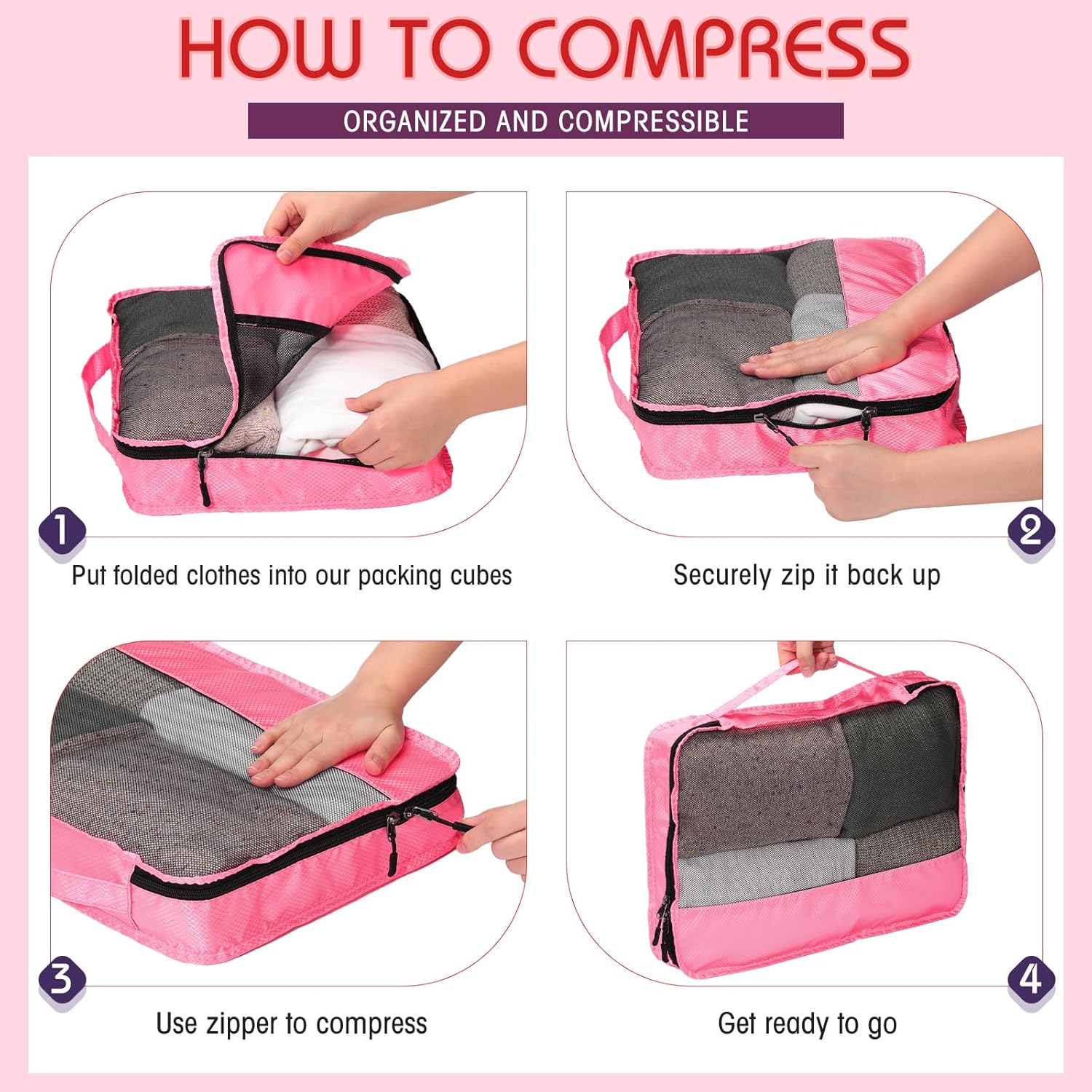 HOW TO COMPRESS

ORGANIZED AND COMPRESSIBLE

1

Put folded clothes into our packing cubes

2

Securely zip it back up

3

Use zipper to compress

4

Get ready to go