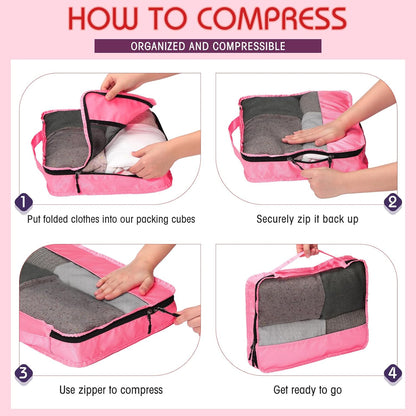 HOW TO COMPRESS

ORGANIZED AND COMPRESSIBLE

1
Put folded clothes into our packing cubes

2
Securely zip it back up

3
Use zipper to compress

4
Get ready to go