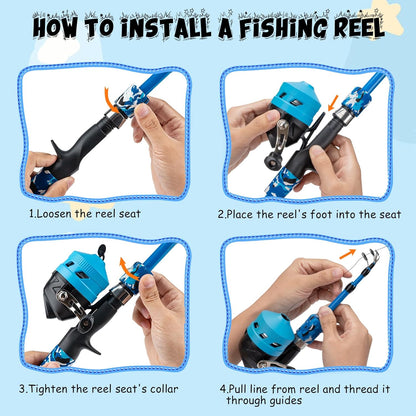 HOW TO INSTALL A FISHING REEL

1.Loosen the reel seat

2.Place the reel's foot into the seat

3.Tighten the reel seat's collar

4.Pull line from reel and thread it through guides