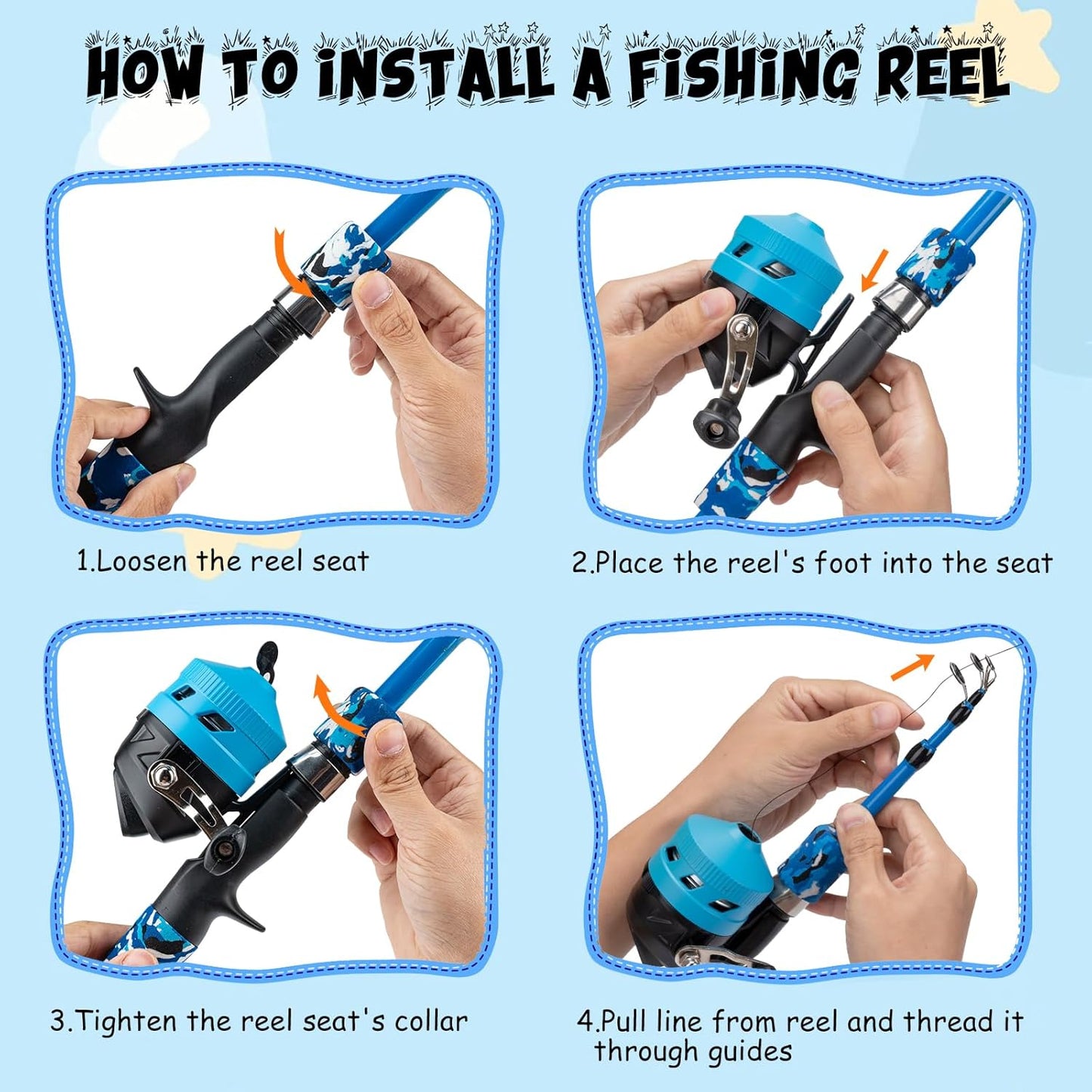 HOW TO INSTALL A FISHING REEL

1.Loosen the reel seat

2.Place the reel's foot into the seat

3.Tighten the reel seat's collar

4.Pull line from reel and thread it through guides