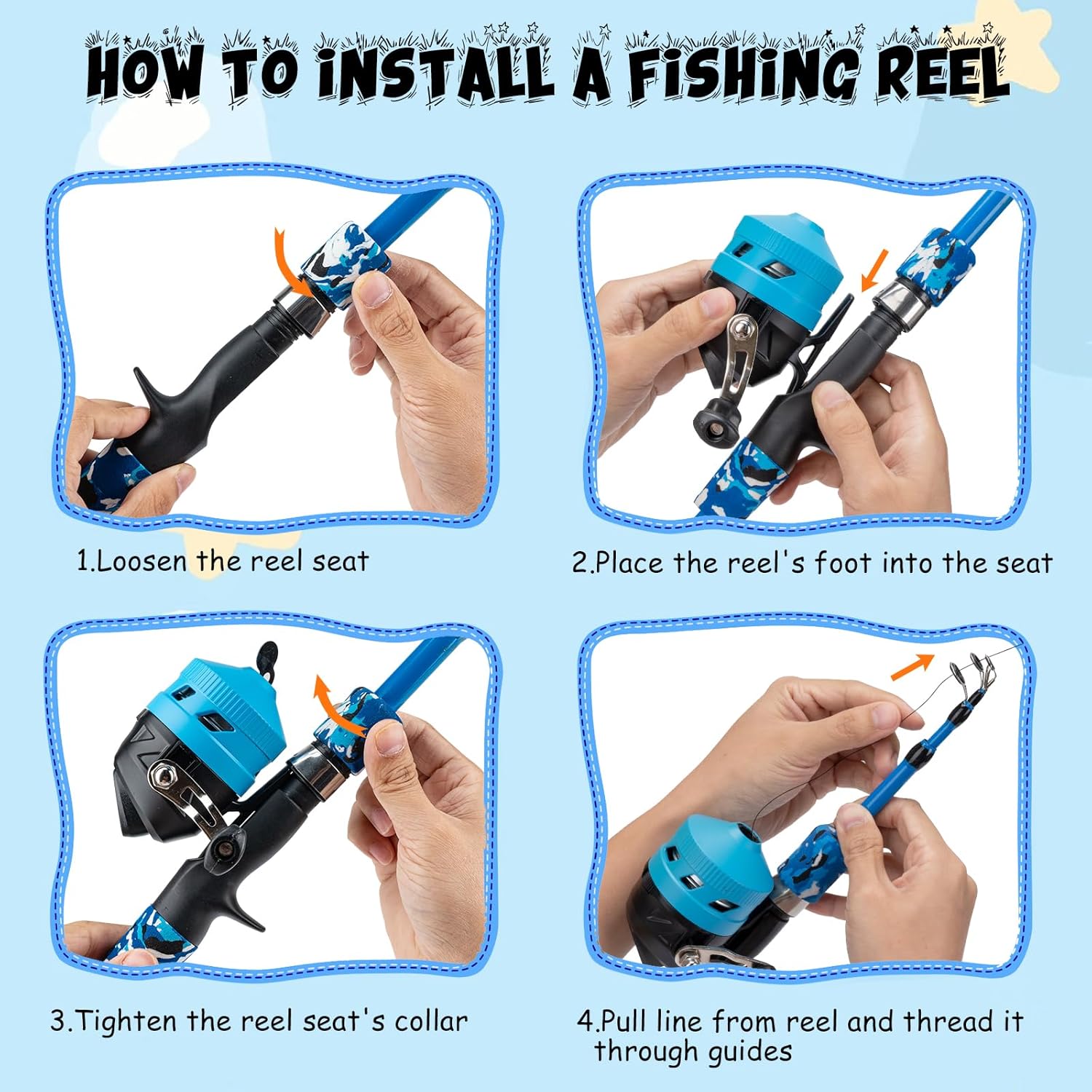 HOW TO INSTALL A FISHING REEL

1.Loosen the reel seat

2.Place the reel's foot into the seat

3.Tighten the reel seat's collar

4.Pull line from reel and thread it through guides