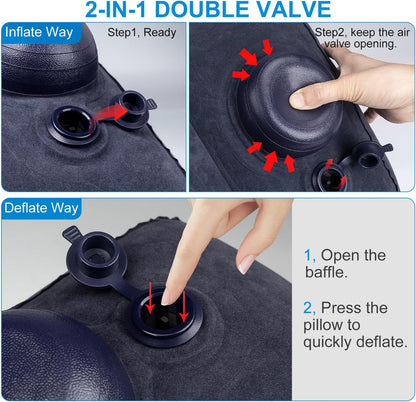 2-IN-1 DOUBLE VALVE

Inflate Way

Step1, Ready

Step2, keep the air valve opening.

Deflate Way

1, Open the baffle.

2, Press the pillow to quickly deflate.