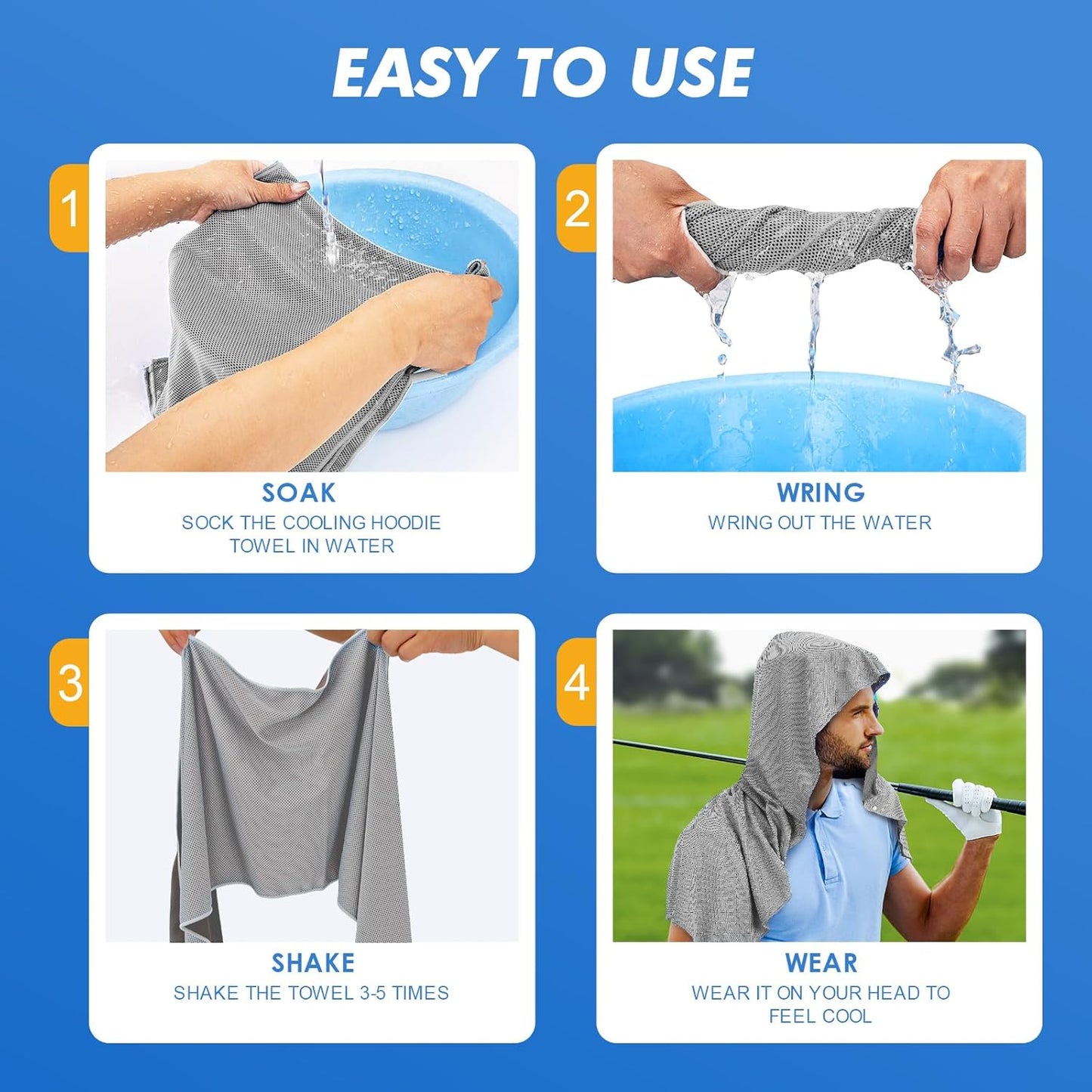 EASY TO USE

1

SOAK
SOCK THE COOLING HOODIE TOWEL IN WATER

2

WRING
WRING OUT THE WATER

3

SHAKE
SHAKE THE TOWEL 3-5 TIMES

4

WEAR
WEAR IT ON YOUR HEAD TO FEEL COOL