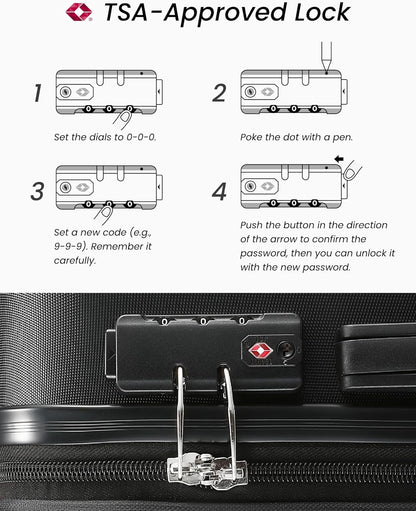 TSA-Approved Lock

1

Set the dials to 0-0-0.

2

Poke the dot with a pen.

3

Set a new code (e.g., 9-9-9). Remember it carefully.

4

Push the button in the direction of the arrow to confirm the password, then you can unlock it with the new password.

0 0 0