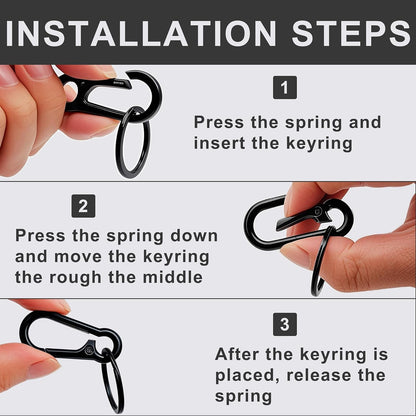 INSTALLATION STEPS

1

Press the spring and insert the keyring

2

Press the spring down and move the keyring the rough the middle

3

After the keyring is placed, release the spring