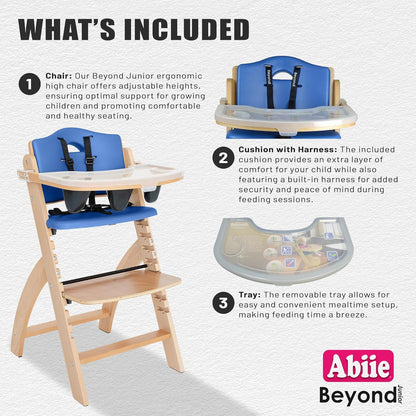 WHAT'S INCLUDED

1 Chair: Our Beyond Junior ergonomic high chair offers adjustable heights, ensuring optimal support for growing children and promoting comfortable and healthy seating.

2 Cushion with Harness: The included cushion provides an extra layer of comfort for your child while also featuring a built-in harness for added security and peace of mind during feeding sessions.

3 Tray: The removable tray allows for easy and convenient mealtime setup, making feeding time a breeze.

Abiie

Beyond Junior