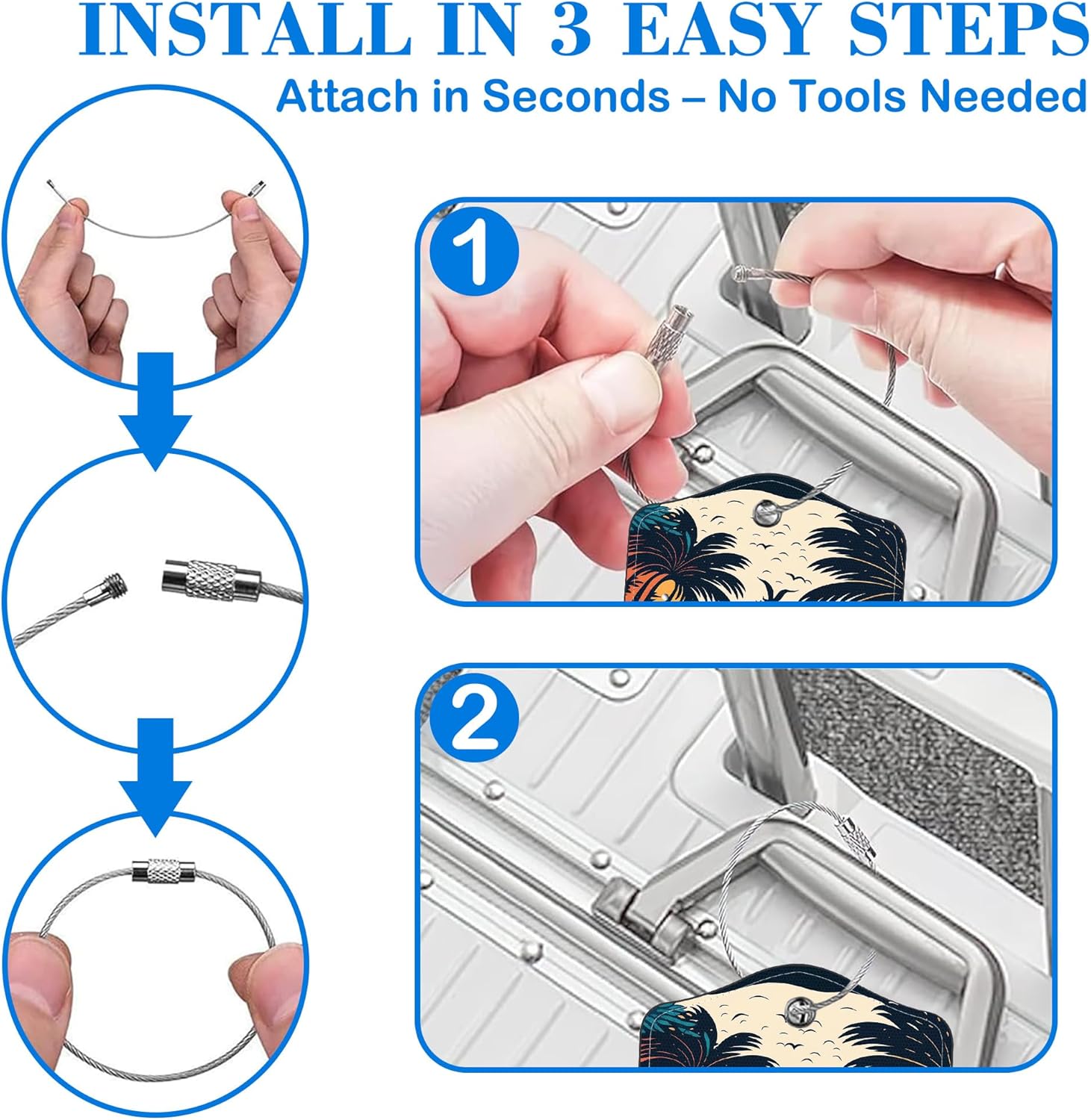 INSTALL IN 3 EASY STEPS
Attach in Seconds – No Tools Needed

1

2