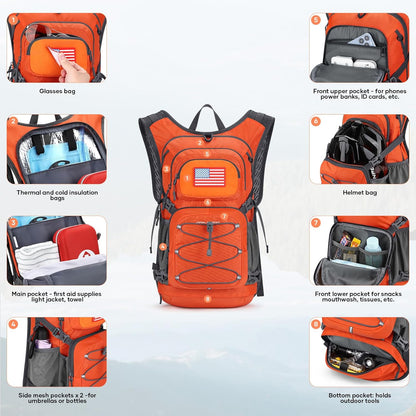 1
Glasses bag

2
Thermal and cold insulation bags

3
Main pocket - first aid supplies light jacket, towel

4
Side mesh pockets x 2 -for umbrellas or bottles

2
5
3
1
6
7
4
8

5
Front upper pocket - for phones power banks, ID cards, etc.

6
Helmet bag

7
Front lower pocket for snacks mouthwash, tissues, etc.

8
Bottom pocket: holds outdoor tools