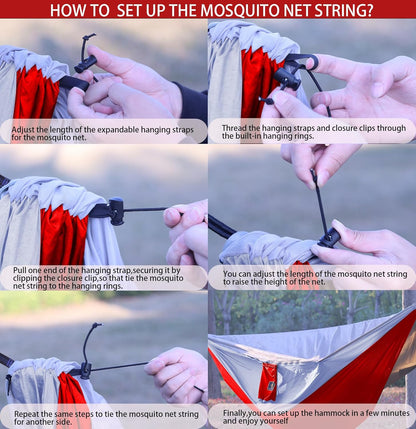 HOW TO SET UP THE MOSQUITO NET STRING?

Adjust the length of the expandable hanging straps for the mosquito net.

Thread the hanging straps and closure clips through the built-in hanging rings.

Pull one end of the hanging strap,securing it by clipping the closure clip,so that tie the mosquito net string to the hanging rings.

You can adjust the length of the mosquito net string to raise the height of the net.

Repeat the same steps to tie the mosquito net string for another side.

Finally,you can set up the hammock in a few minutes and enjoy yourself