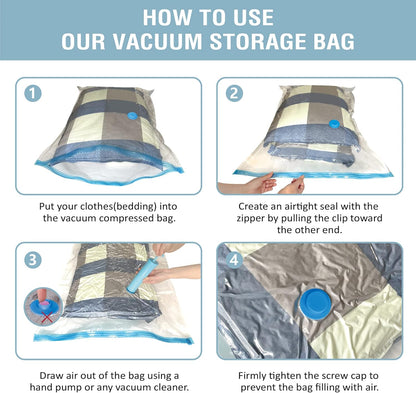 HOW TO USE
OUR VACUUM STORAGE BAG

1

Put your clothes(bedding) into the vacuum compressed bag.

2

Create an airtight seal with the zipper by pulling the clip toward the other end.

3

Draw air out of the bag using a hand pump or any vacuum cleaner.

4

Firmly tighten the screw cap to prevent the bag filling with air.