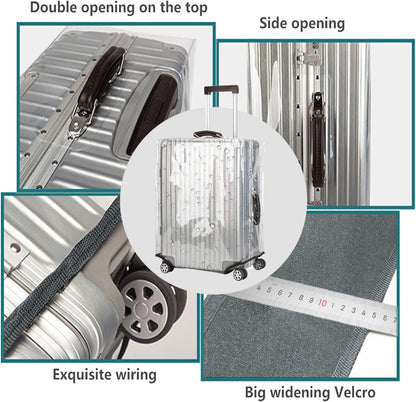 Double opening on the top

Side opening

4 5 6 7 8 9 10 1 2 3 4 5 6 7

Exquisite wiring

Big widening Velcro