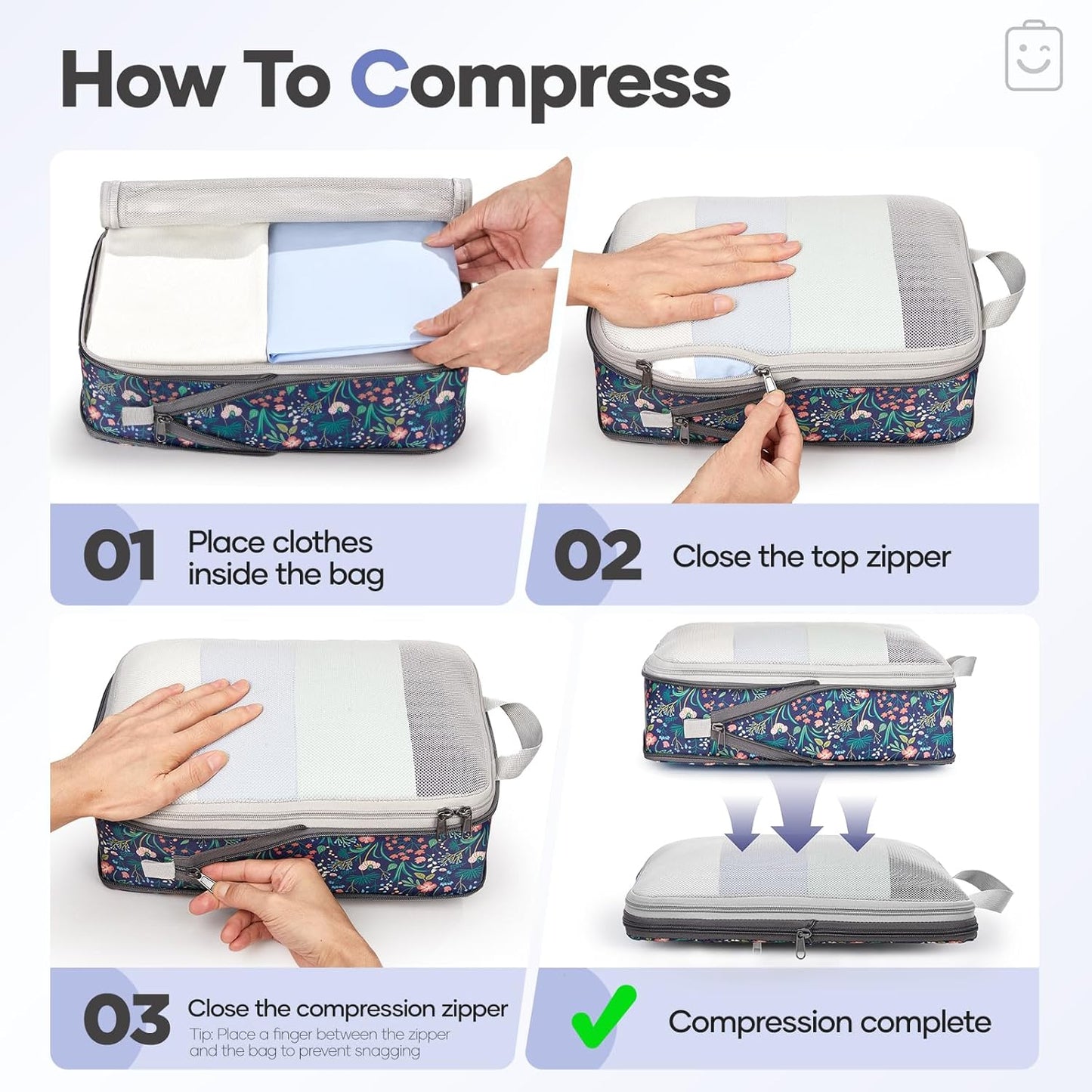 How To Compress

01 Place clothes inside the bag

02 Close the top zipper

03 Close the compression zipper
Tip: Place a finger between the zipper and the bag to prevent snagging

Compression complete