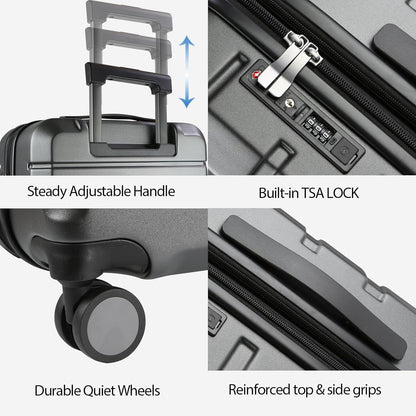 Steady Adjustable Handle

Built-in TSA LOCK

Durable Quiet Wheels

Reinforced top & side grips