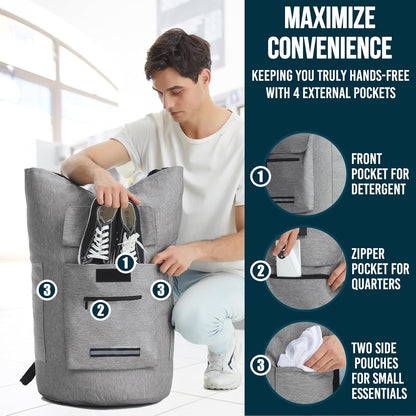 1
3
3
2

MAXIMIZE CONVENIENCE

KEEPING YOU TRULY HANDS-FREE WITH 4 EXTERNAL POCKETS

1 FRONT POCKET FOR DETERGENT

2 ZIPPER POCKET FOR QUARTERS

3 TWO SIDE POUCHES FOR SMALL ESSENTIALS