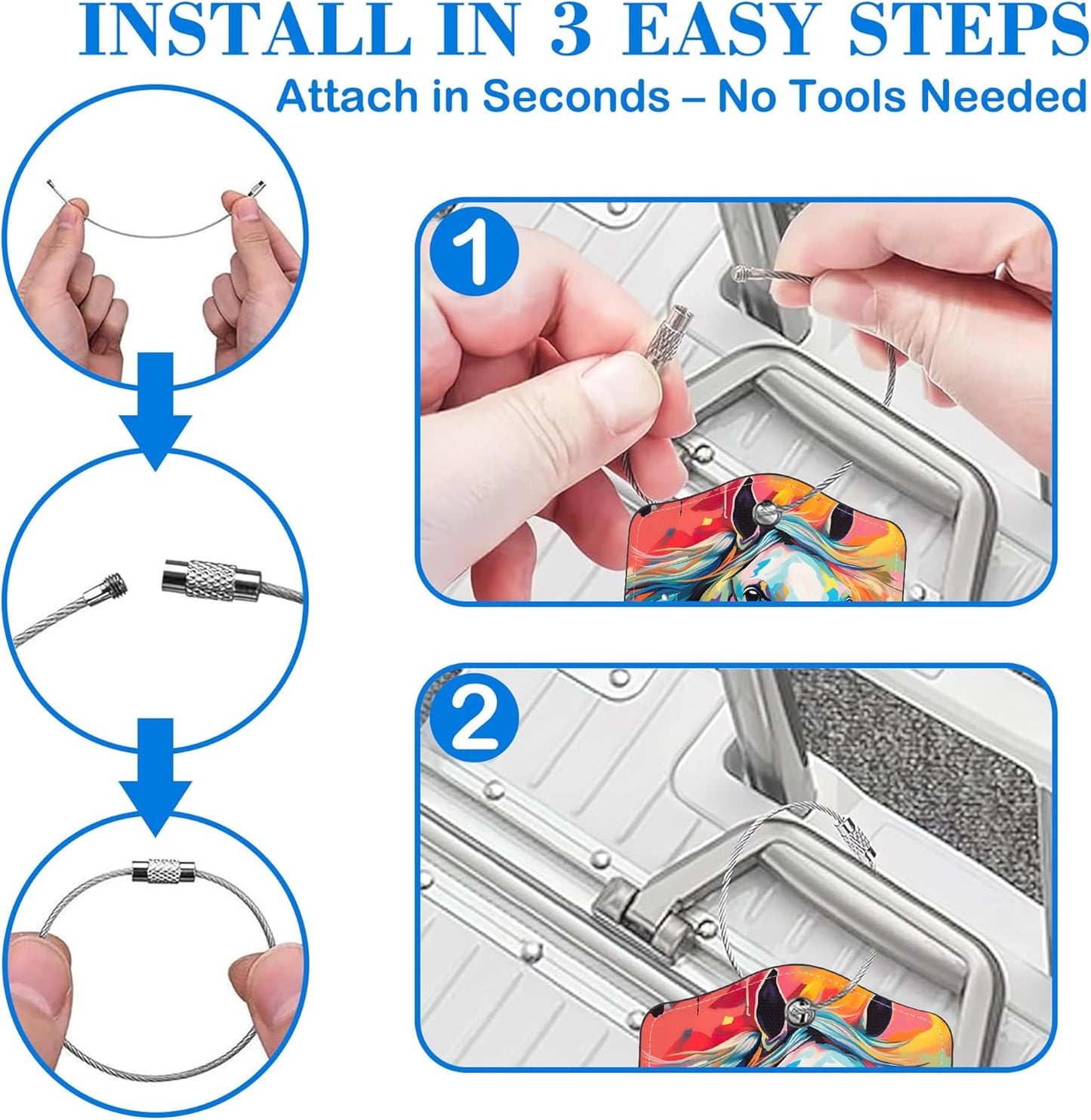 INSTALL IN 3 EASY STEPS
Attach in Seconds – No Tools Needed

1

2