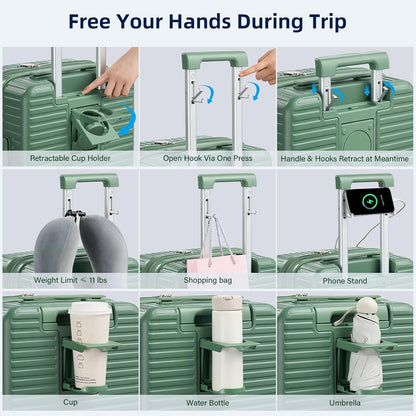 Free Your Hands During Trip

Retractable Cup Holder

Open Hook Via One Press

Handle & Hooks Retract at Meantime

Weight Limit < 11 lbs

Shopping bag

Phone Stand

Cup

Water Bottle

Umbrella