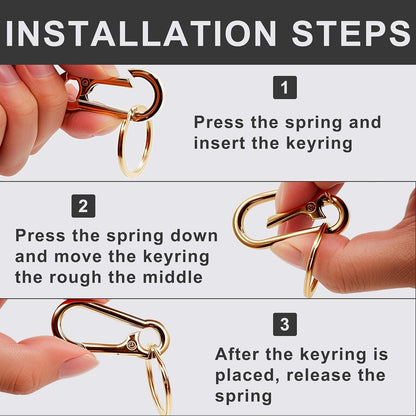 INSTALLATION STEPS

1

Press the spring and insert the keyring

2

Press the spring down and move the keyring the rough the middle

3

After the keyring is placed, release the spring