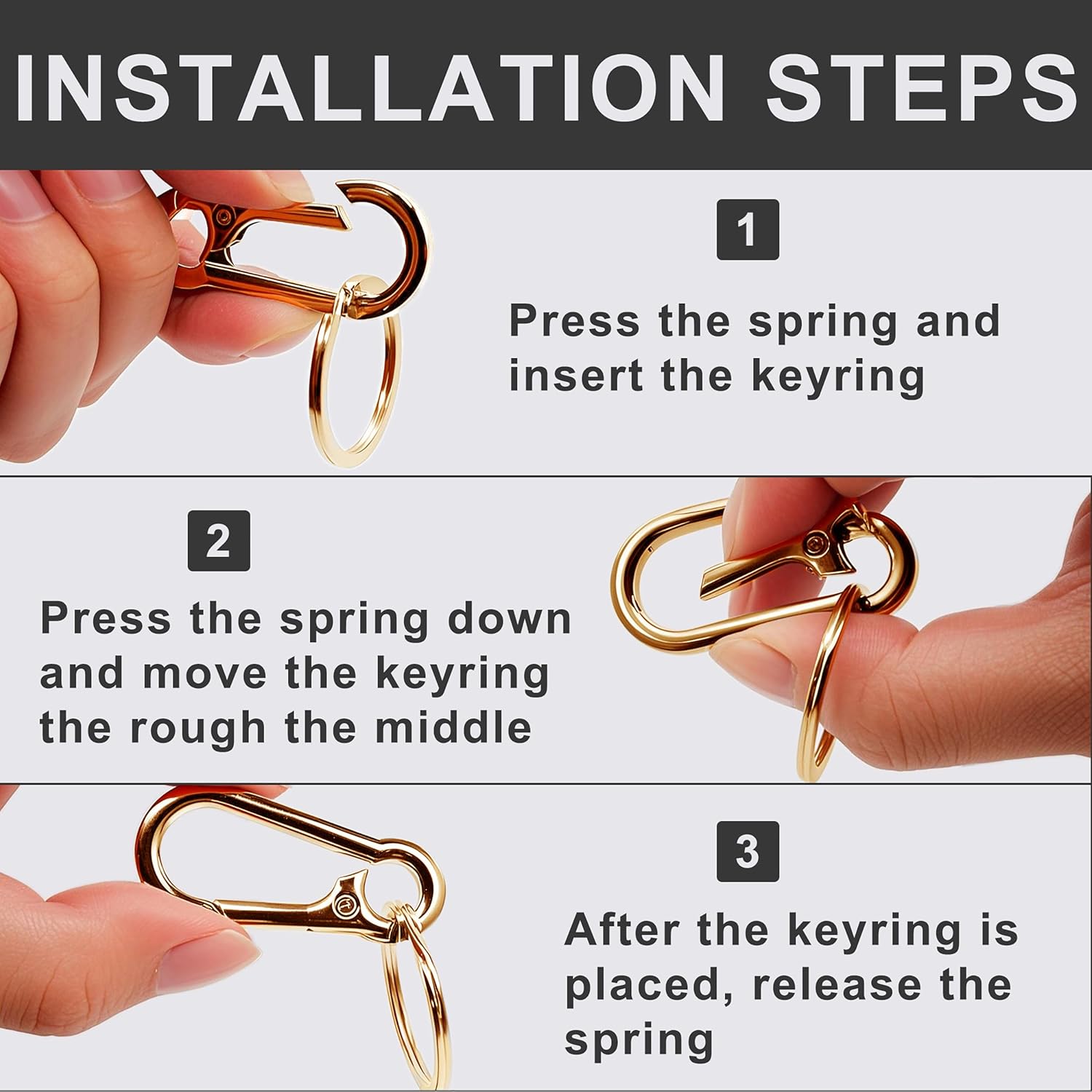 INSTALLATION STEPS

1

Press the spring and insert the keyring

2

Press the spring down and move the keyring the rough the middle

3

After the keyring is placed, release the spring