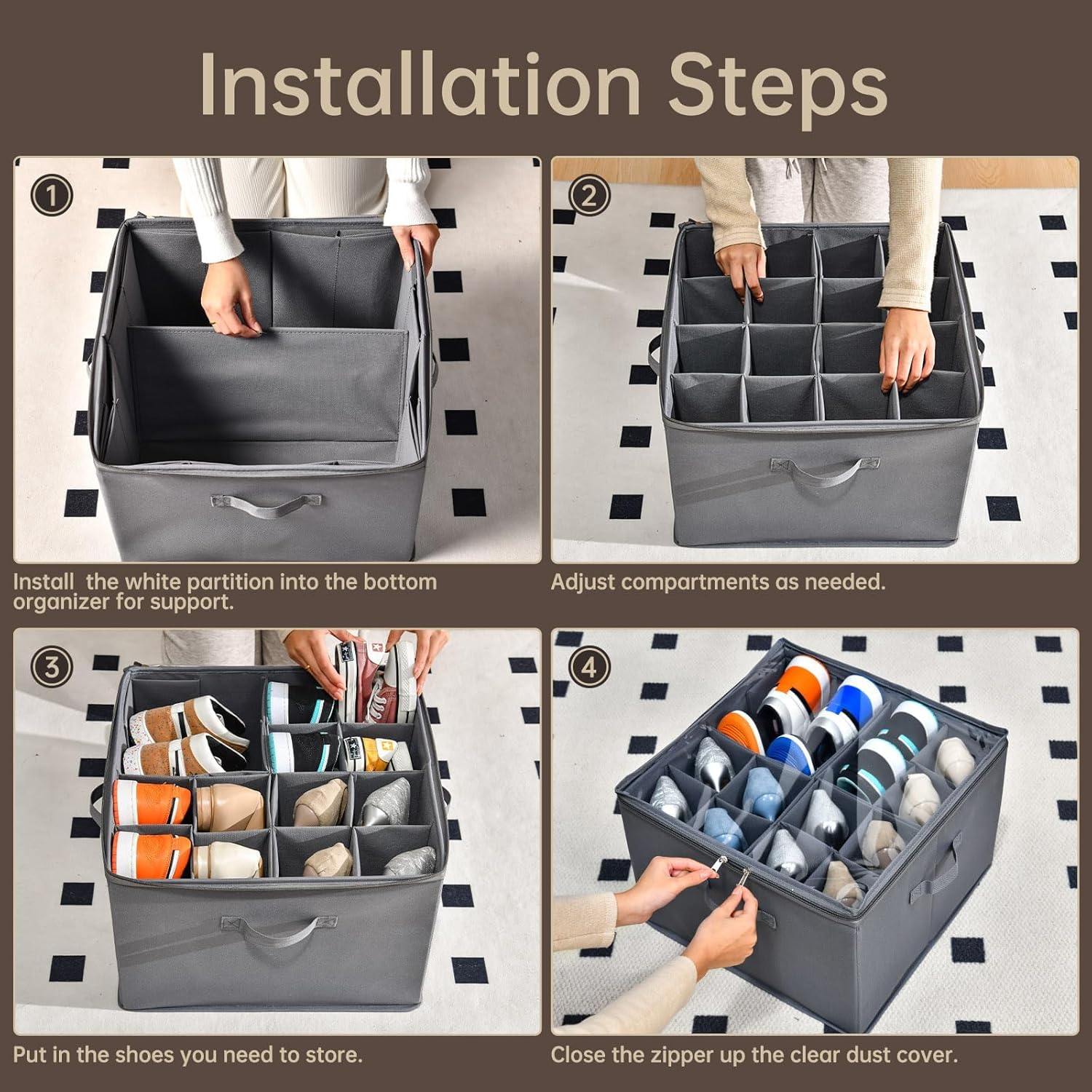 Installation Steps

1

Install  the white partition into the bottom organizer for support.

2

Adjust compartments as needed.

3

Put in the shoes you need to store.

4

Close the zipper up the clear dust cover.