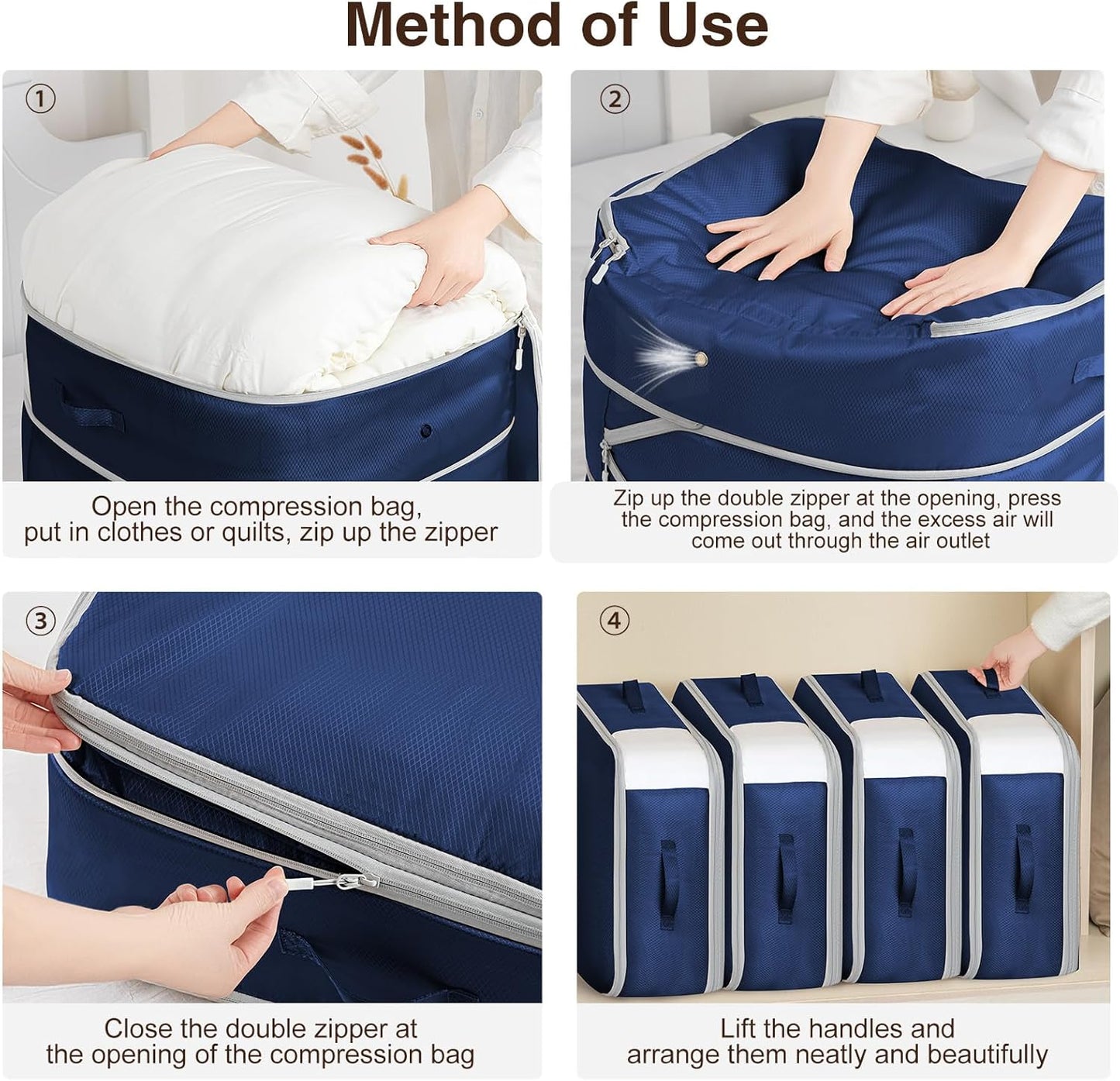 Method of Use

①

Open the compression bag, put in clothes or quilts, zip up the zipper

②

Zip up the double zipper at the opening, press the compression bag, and the excess air will come out through the air outlet

③

Close the double zipper at the opening of the compression bag

④

Lift the handles and arrange them neatly and beautifully