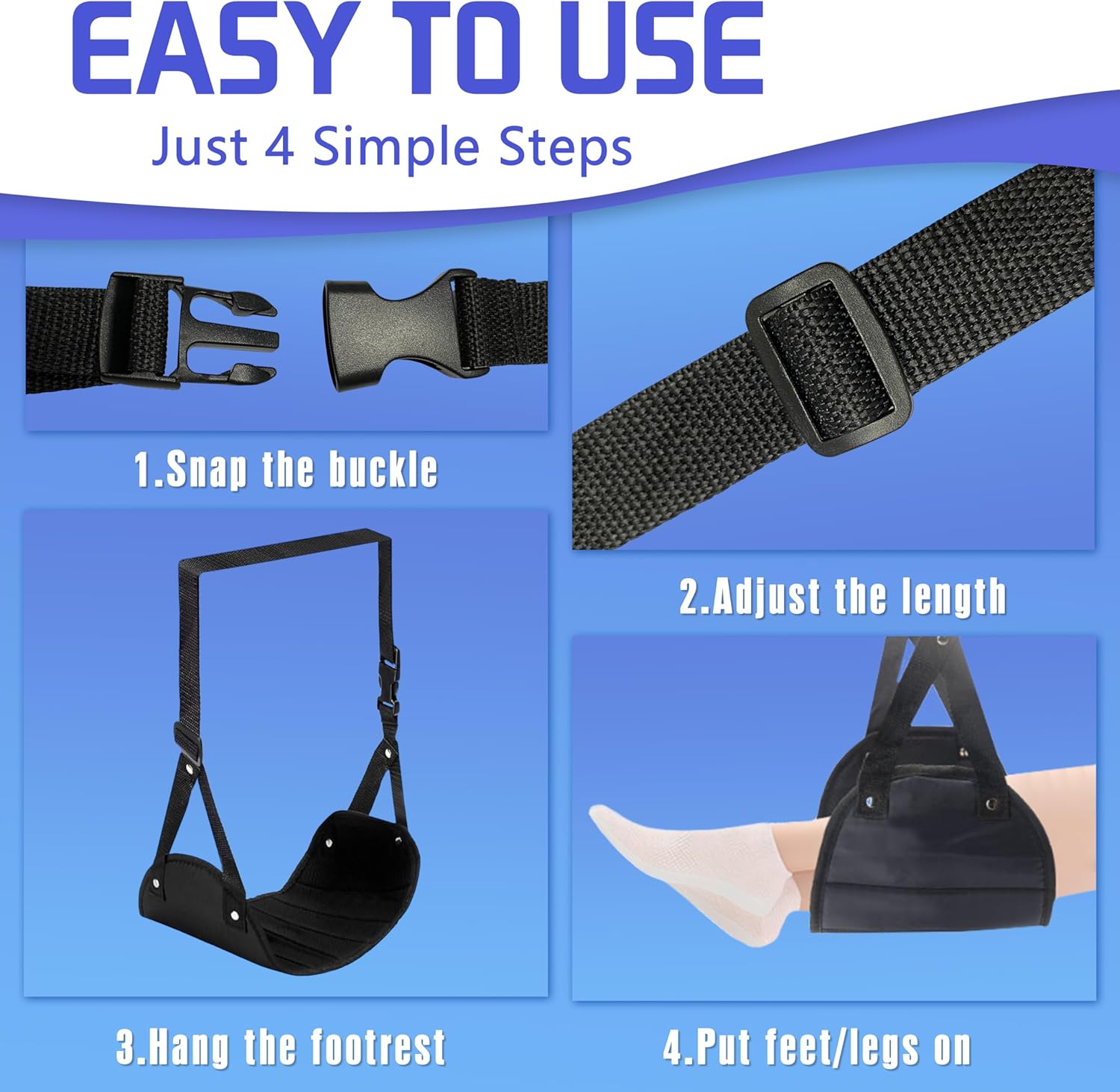 EASY TO USE

Just 4 Simple Steps

1.Snap the buckle

2.Adjust the length

3.Hang the footrest

4.Put feet/legs on