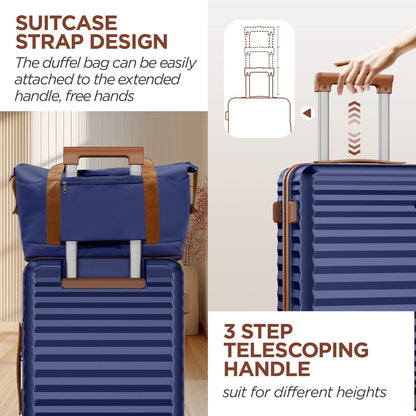 SUITCASE STRAP DESIGN

The duffel bag can be easily attached to the extended handle, free hands

3 STEP TELESCOPING HANDLE

suit for different heights