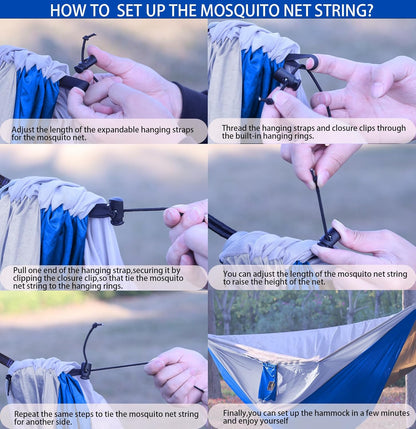 HOW TO SET UP THE MOSQUITO NET STRING?

Adjust the length of the expandable hanging straps for the mosquito net.

Thread the hanging straps and closure clips through the built-in hanging rings.

Pull one end of the hanging strap,securing it by clipping the closure clip,so that tie the mosquito net string to the hanging rings.

You can adjust the length of the mosquito net string to raise the height of the net.

Repeat the same steps to tie the mosquito net string for another side.

Finally,you can set up the hammock in a few minutes and enjoy yourself