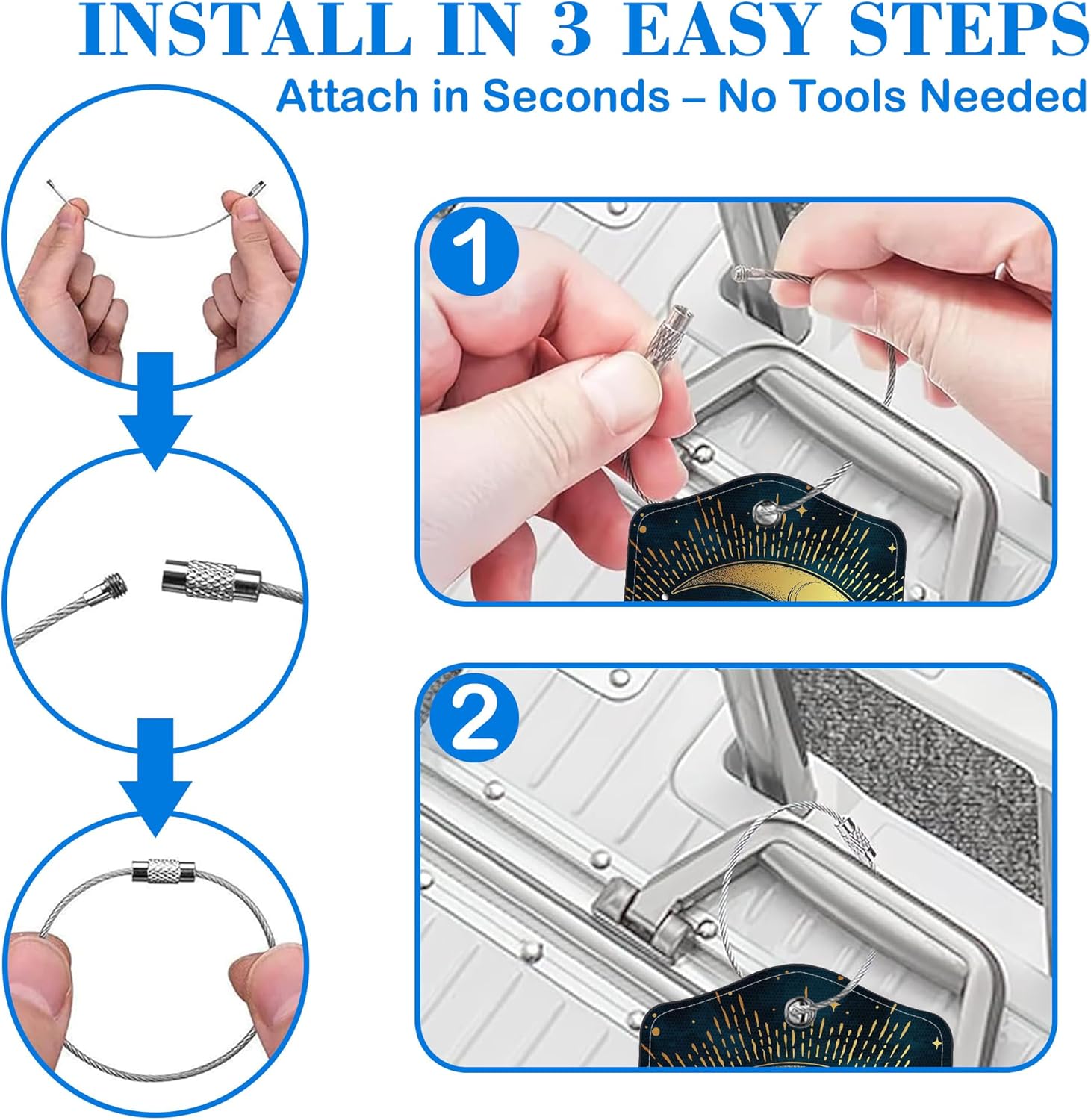 INSTALL IN 3 EASY STEPS
Attach in Seconds – No Tools Needed

1

2