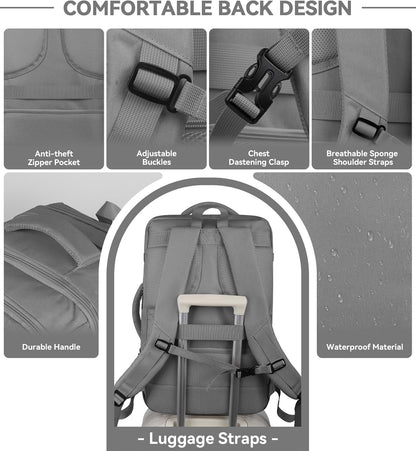 COMFORTABLE BACK DESIGN

Anti-theft Zipper Pocket

Adjustable Buckles

Chest Dastening Clasp

Breathable Sponge Shoulder Straps

Durable Handle

Waterproof Material

- Luggage Straps -