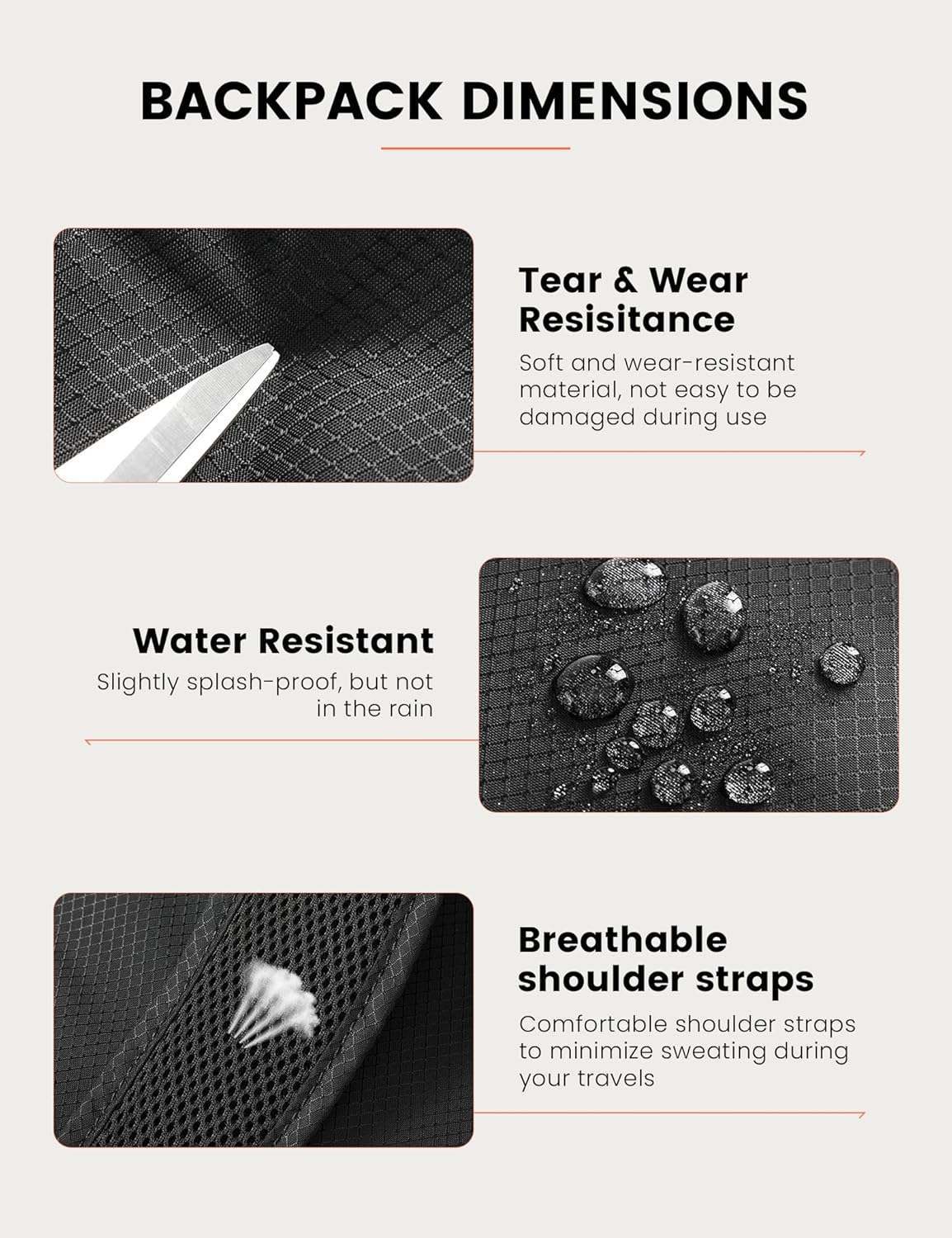 BACKPACK DIMENSIONS

Tear & Wear Resisitance

Soft and wear-resistant material, not easy to be damaged during use

Water Resistant

Slightly splash-proof, but not in the rain

Breathable shoulder straps

Comfortable shoulder straps to minimize sweating during your travels