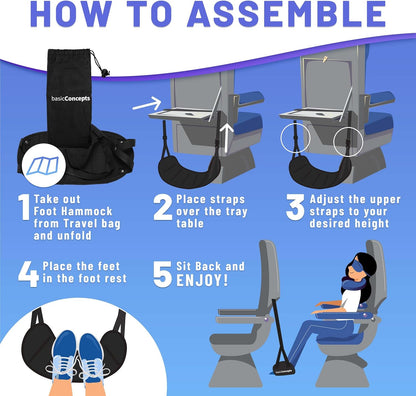 HOW TO ASSEMBLE

basicConcepts

1 Take out Foot Hammock from Travel bag and unfold

2 Place straps over the tray table

3 Adjust the upper straps to your desired height

4 Place the feet in the foot rest

5 Sit Back and ENJOY!

basicConcepts