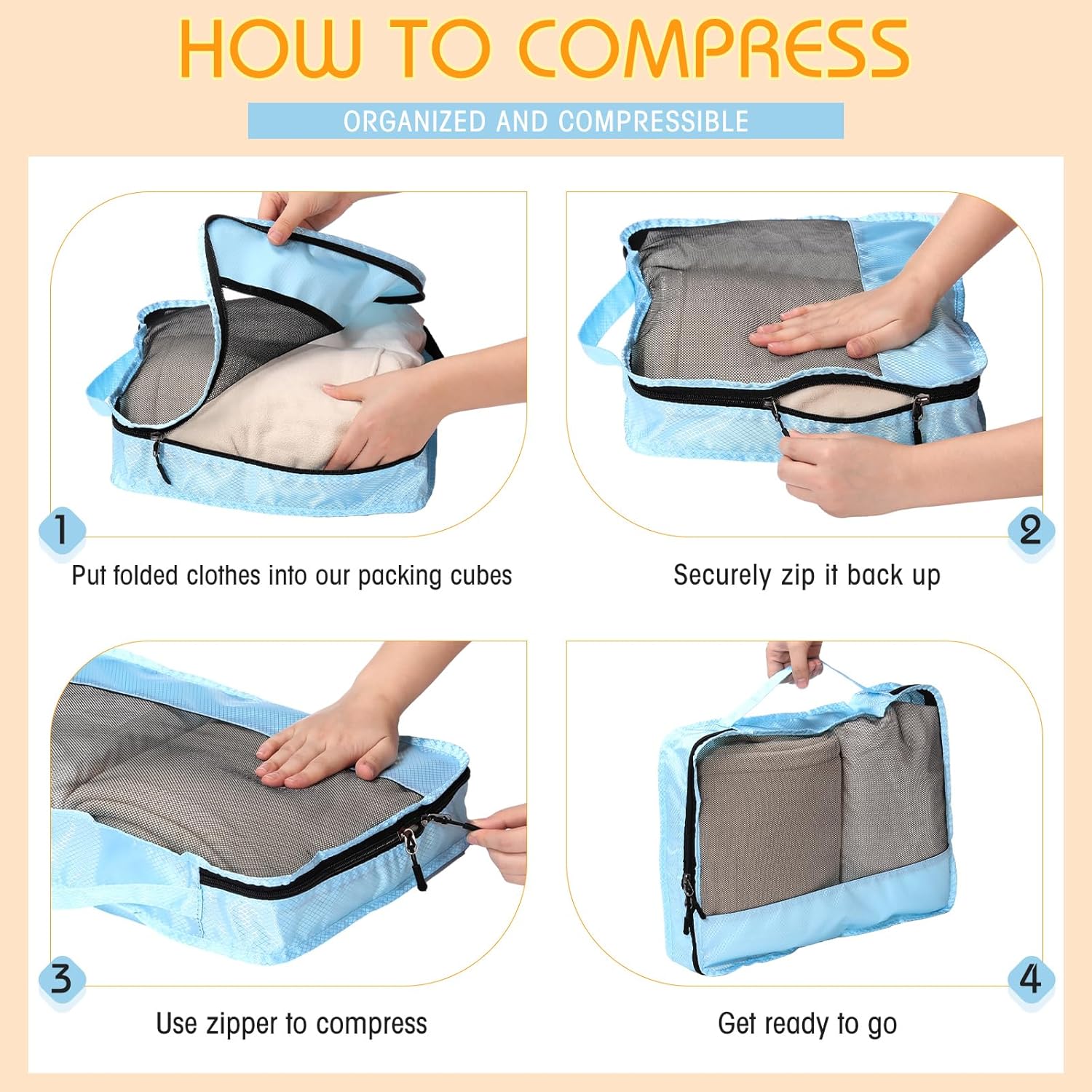 HOW TO COMPRESS

ORGANIZED AND COMPRESSIBLE

1

Put folded clothes into our packing cubes

2

Securely zip it back up

3

Use zipper to compress

4

Get ready to go