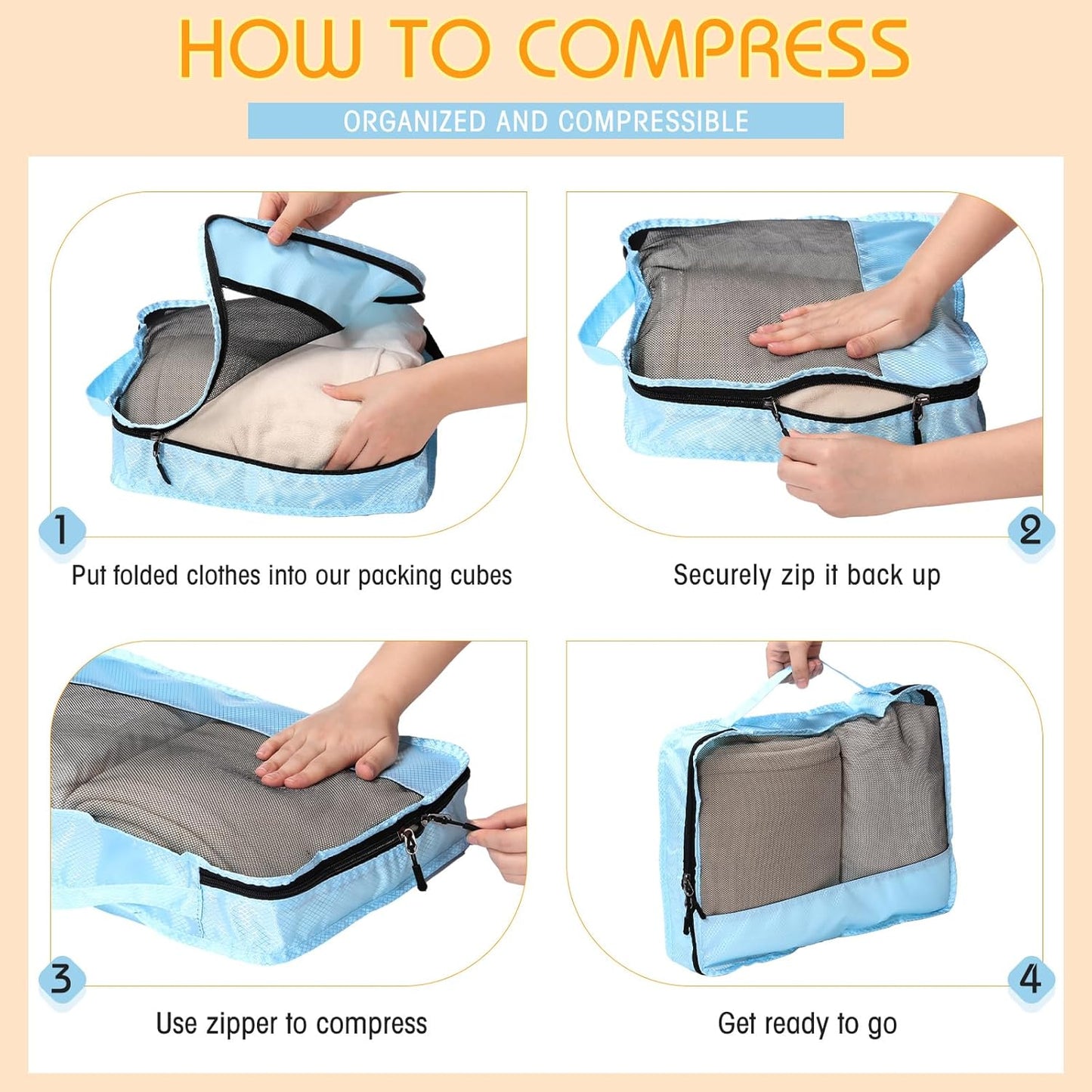 HOW TO COMPRESS

ORGANIZED AND COMPRESSIBLE

1

Put folded clothes into our packing cubes

2

Securely zip it back up

3

Use zipper to compress

4

Get ready to go