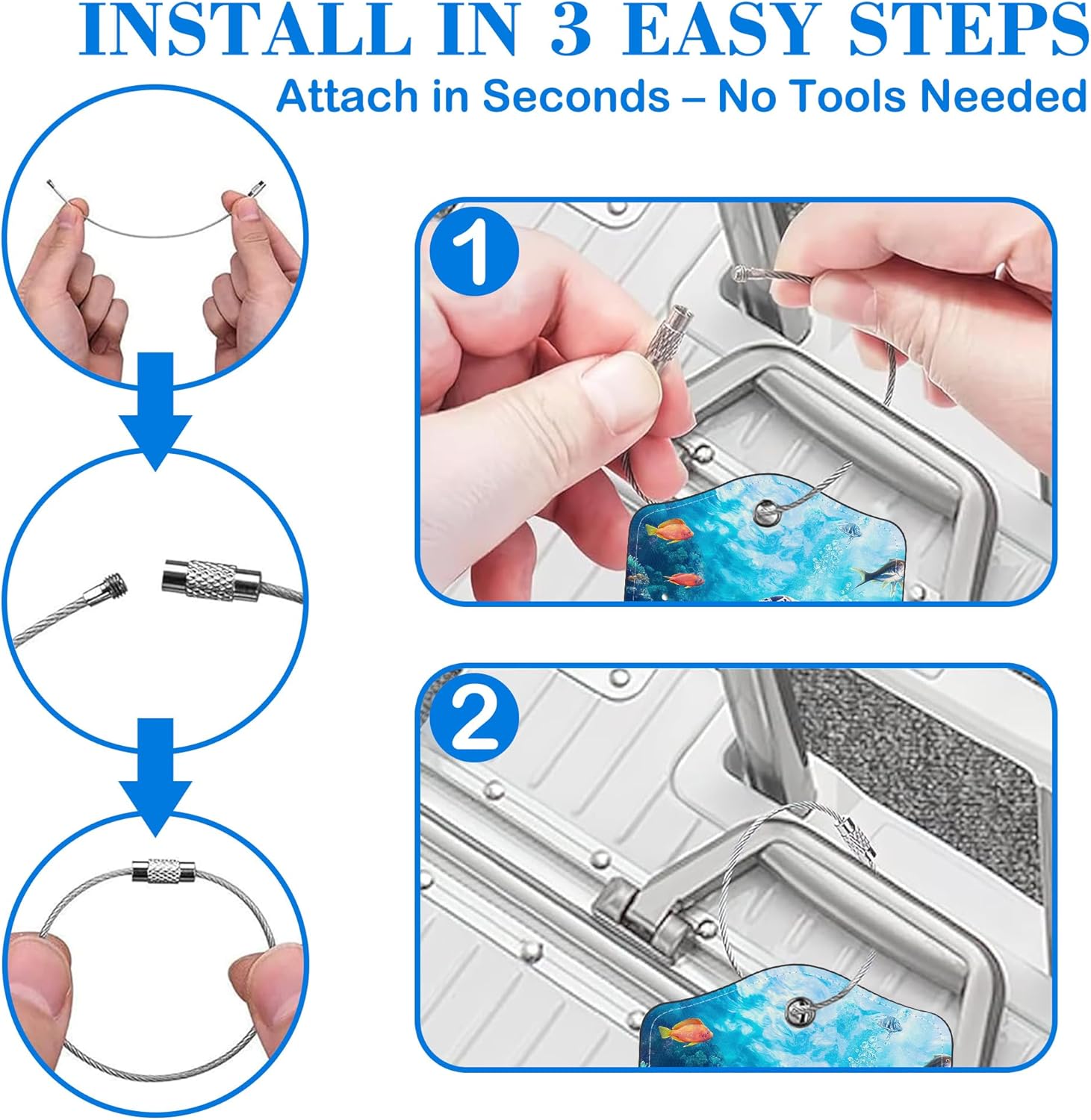 INSTALL IN 3 EASY STEPS
Attach in Seconds – No Tools Needed

1

2