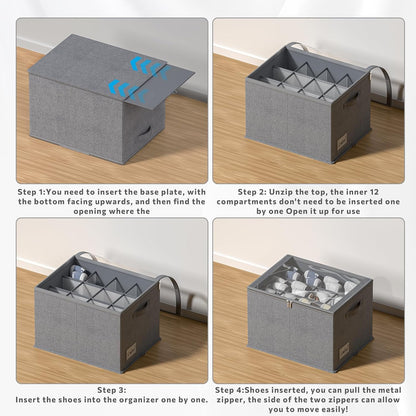 Step 1:You need to insert the base plate, with the bottom facing upwards, and then find the opening where the

Step 2: Unzip the top, the inner 12 compartments don't need to be inserted one by one Open it up for use

Step 3:
Insert the shoes into the organizer one by one.

Step 4:Shoes inserted, you can pull the metal zipper, the side of the two zippers can allow you to move easily!