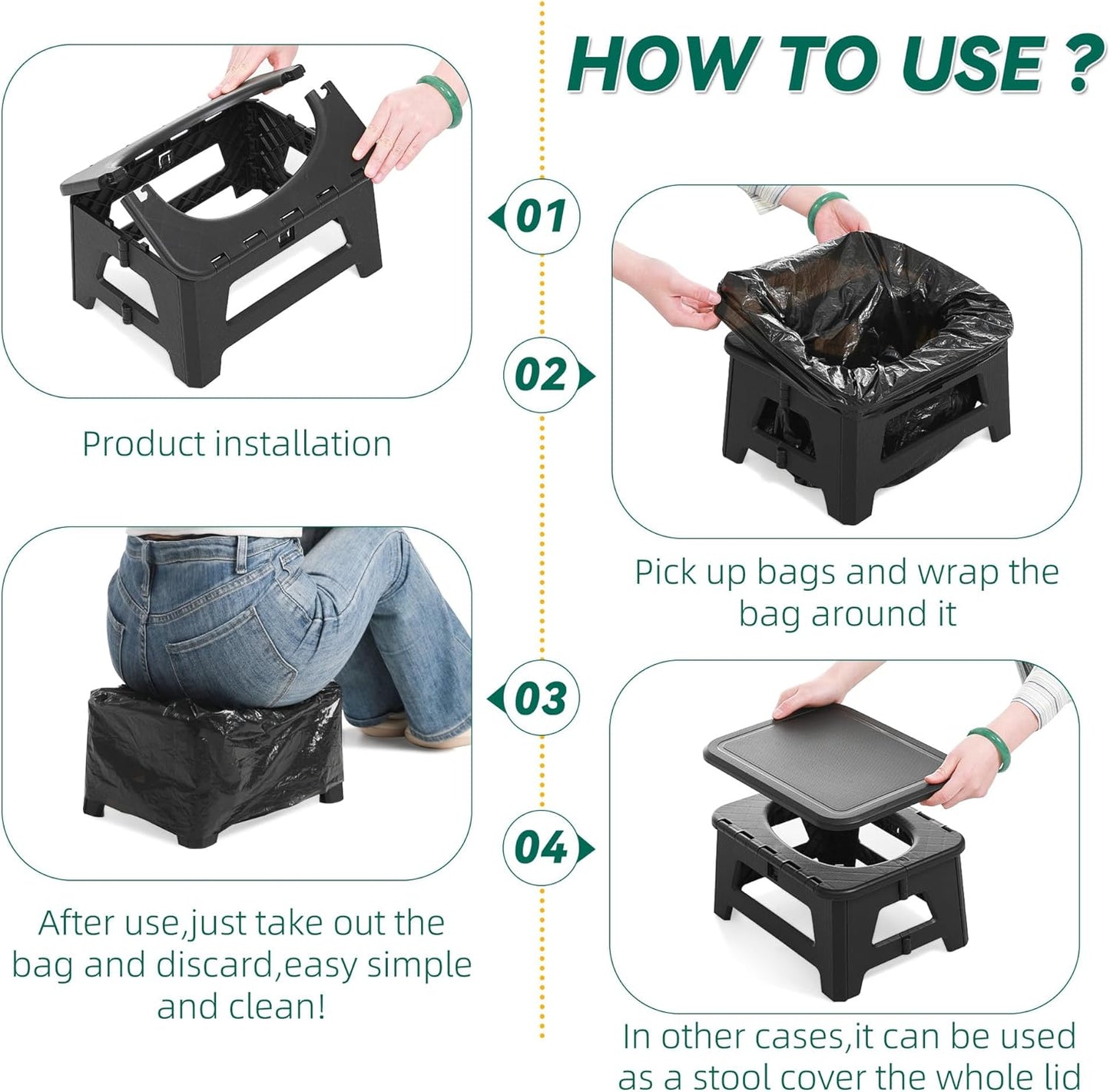 HOW TO USE ?

01

Product installation

02

Pick up bags and wrap the bag around it

03

After use,just take out the bag and discard,easy simple and clean!

04

In other cases,it can be used as a stool cover the whole lid