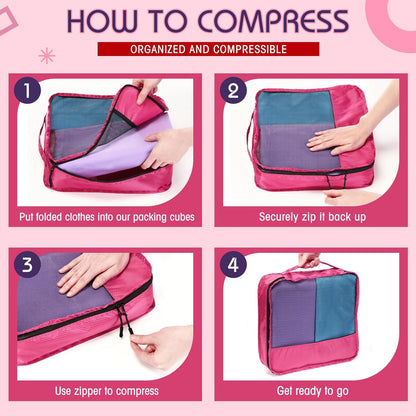 HOW TO COMPRESS

ORGANIZED AND COMPRESSIBLE

1
Put folded clothes into our packing cubes

2
Securely zip it back up

3
Use zipper to compress

4
Get ready to go