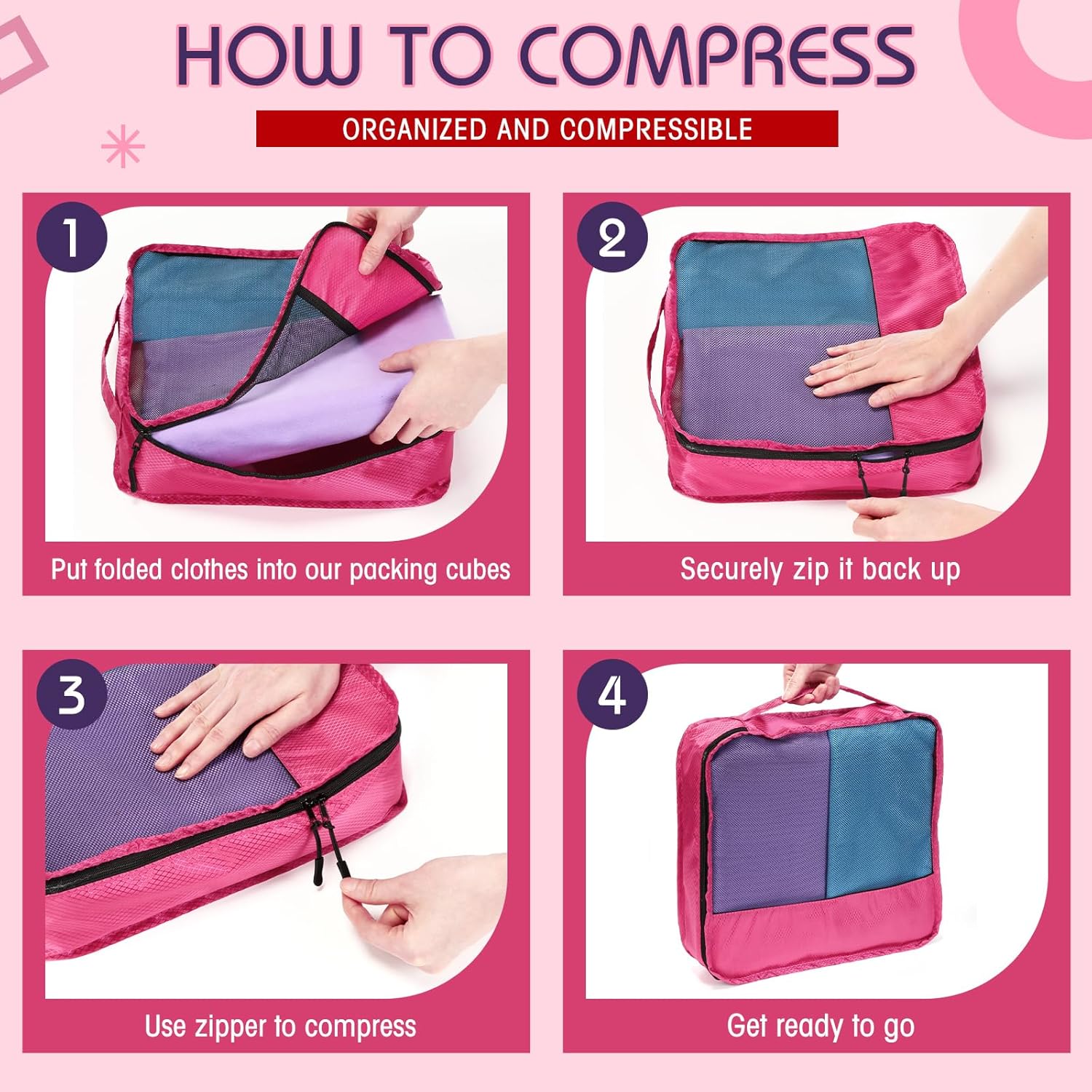 HOW TO COMPRESS

ORGANIZED AND COMPRESSIBLE

1

Put folded clothes into our packing cubes

2

Securely zip it back up

3

Use zipper to compress

4

Get ready to go