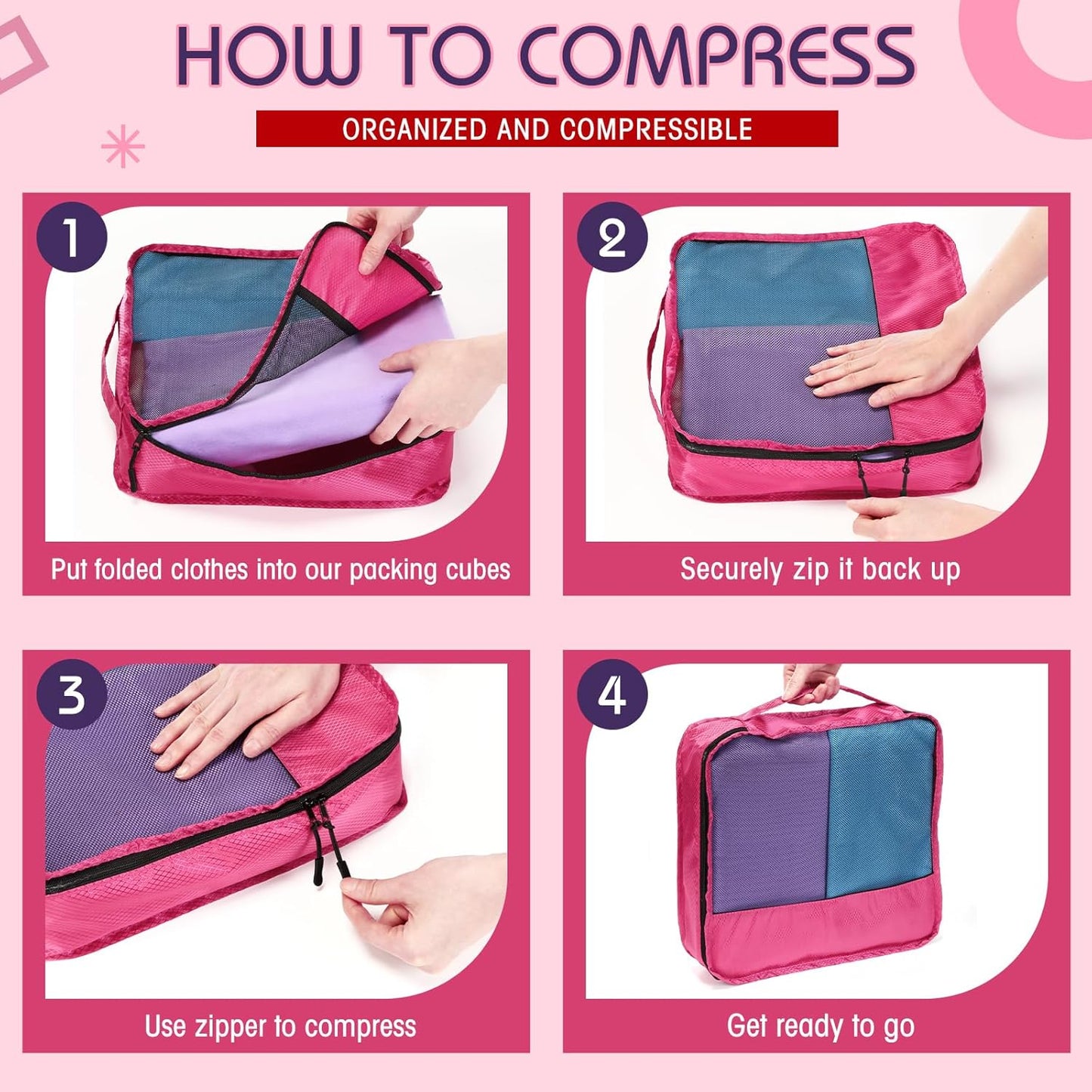 HOW TO COMPRESS

ORGANIZED AND COMPRESSIBLE

1

Put folded clothes into our packing cubes

2

Securely zip it back up

3

Use zipper to compress

4

Get ready to go