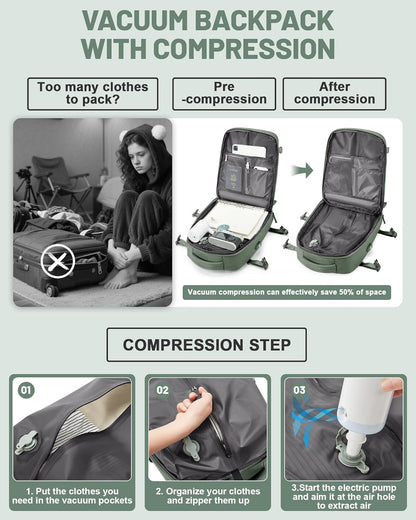 VACUUM BACKPACK WITH COMPRESSION

Too many clothes to pack?

Pre -compression

After compression

Vacuum compression can effectively save 50% of space

COMPRESSION STEP

01

1. Put the clothes you need in the vacuum pockets

02

2. Organize your clothes and zipper them up

03

3.Start the electric pump and aim it at the air hole to extract air