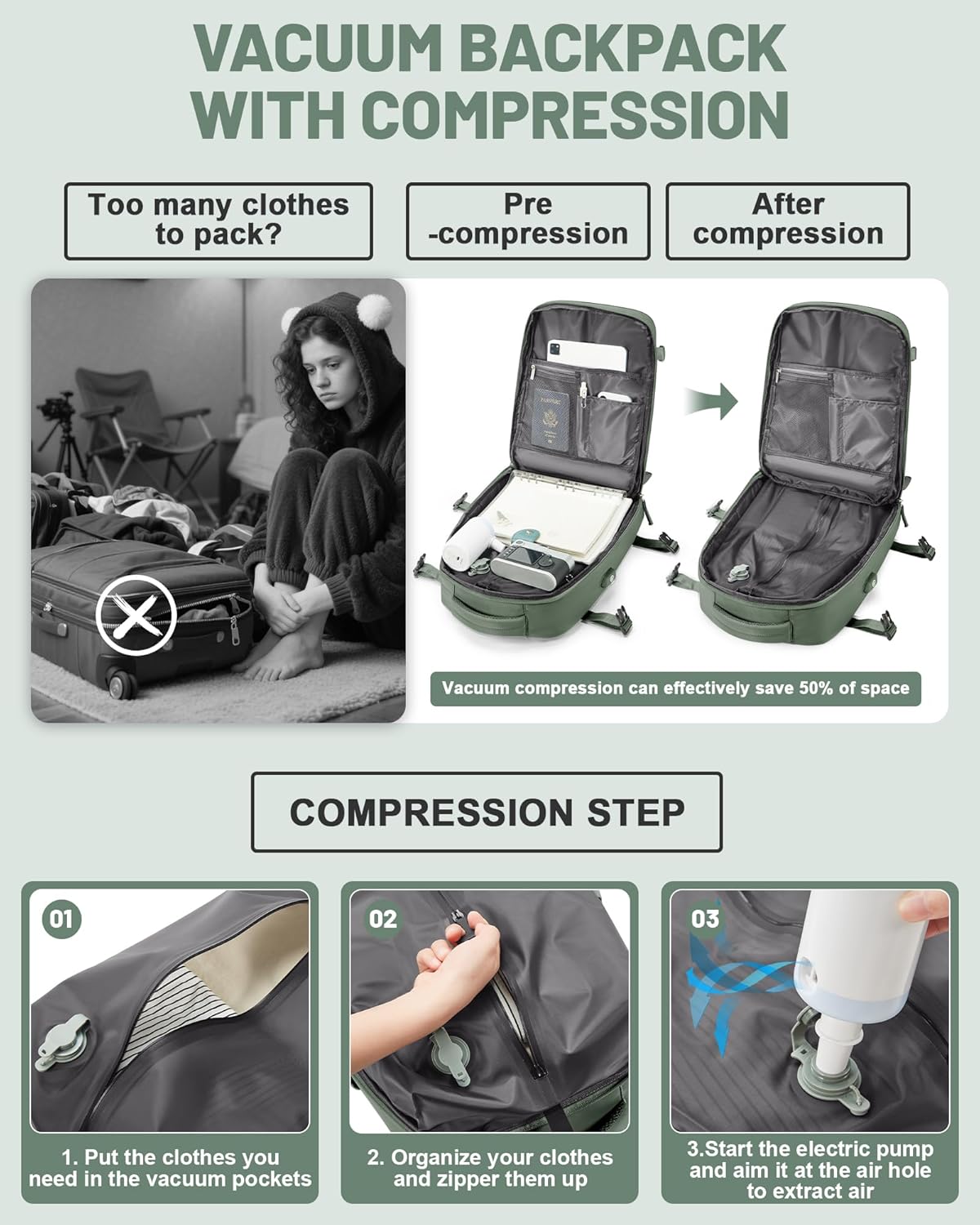 VACUUM BACKPACK WITH COMPRESSION

Too many clothes to pack?

Pre -compression

After compression

PASSPORT

Vacuum compression can effectively save 50% of space

COMPRESSION STEP

01

1. Put the clothes you need in the vacuum pockets

02

2. Organize your clothes and zipper them up

03

3.Start the electric pump and aim it at the air hole to extract air