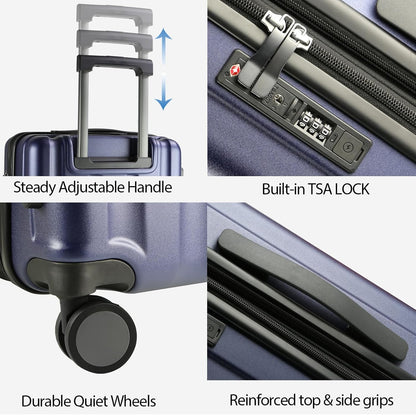 Steady Adjustable Handle

Built-in TSA LOCK

Durable Quiet Wheels

Reinforced top & side grips