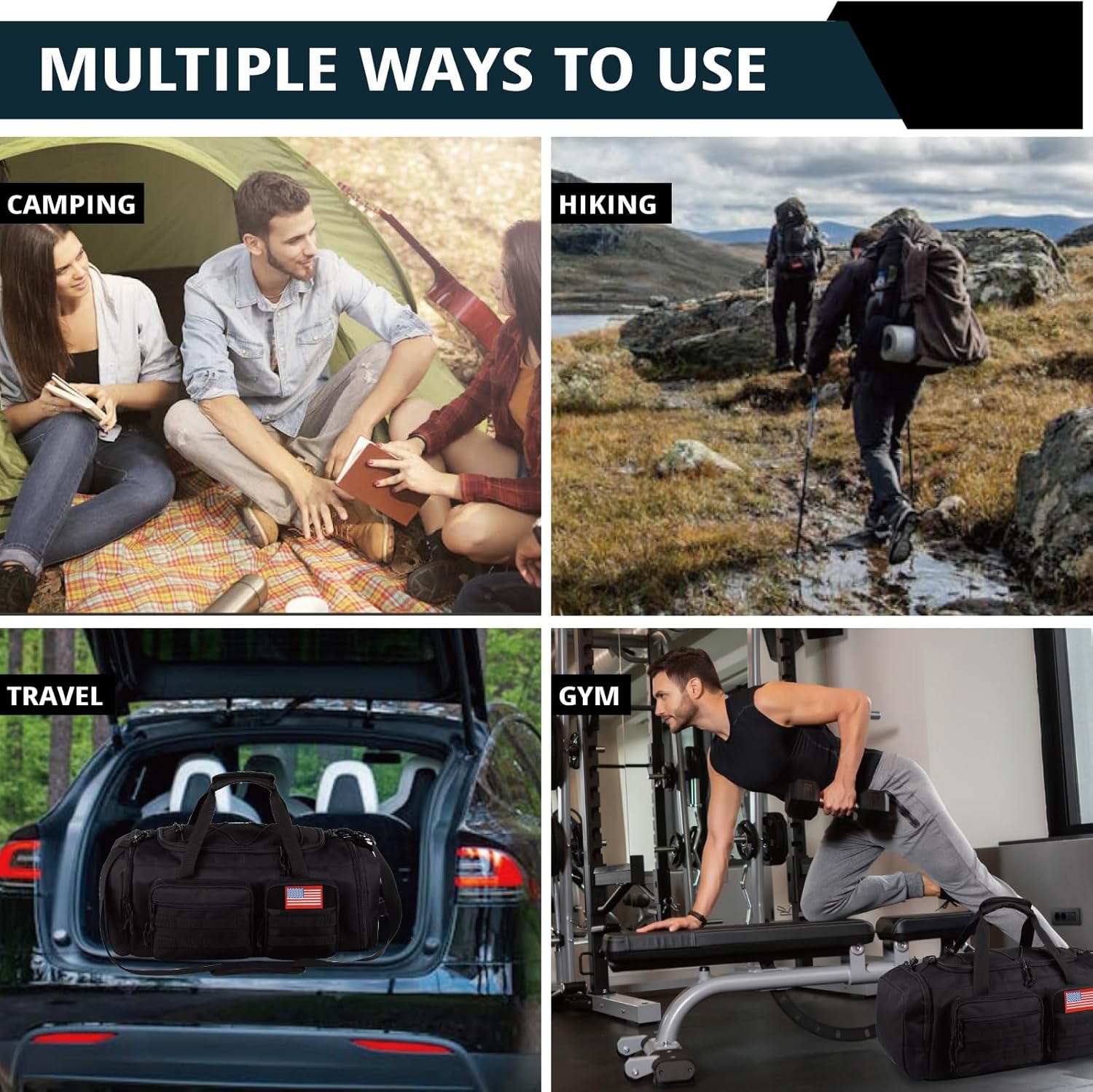 MULTIPLE WAYS TO USE

CAMPING

HIKING

TRAVEL

GYM