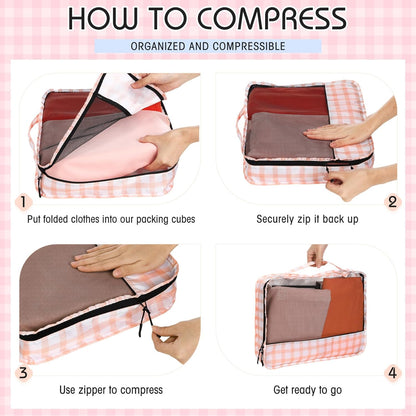 HOW TO COMPRESS

ORGANIZED AND COMPRESSIBLE

1

Put folded clothes into our packing cubes

2

Securely zip it back up

3

Use zipper to compress

4

Get ready to go