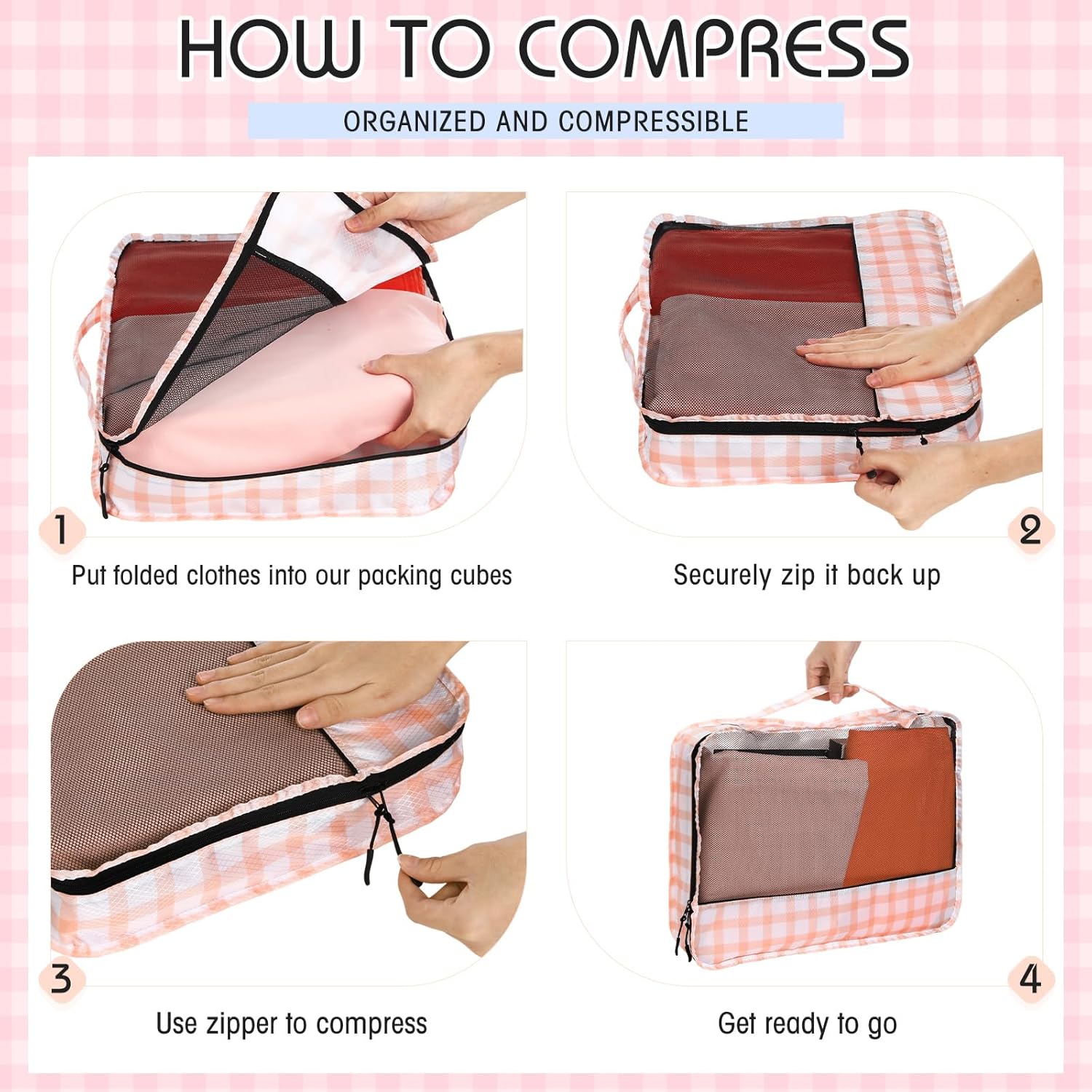 HOW TO COMPRESS

ORGANIZED AND COMPRESSIBLE

1

Put folded clothes into our packing cubes

2

Securely zip it back up

3

Use zipper to compress

4

Get ready to go